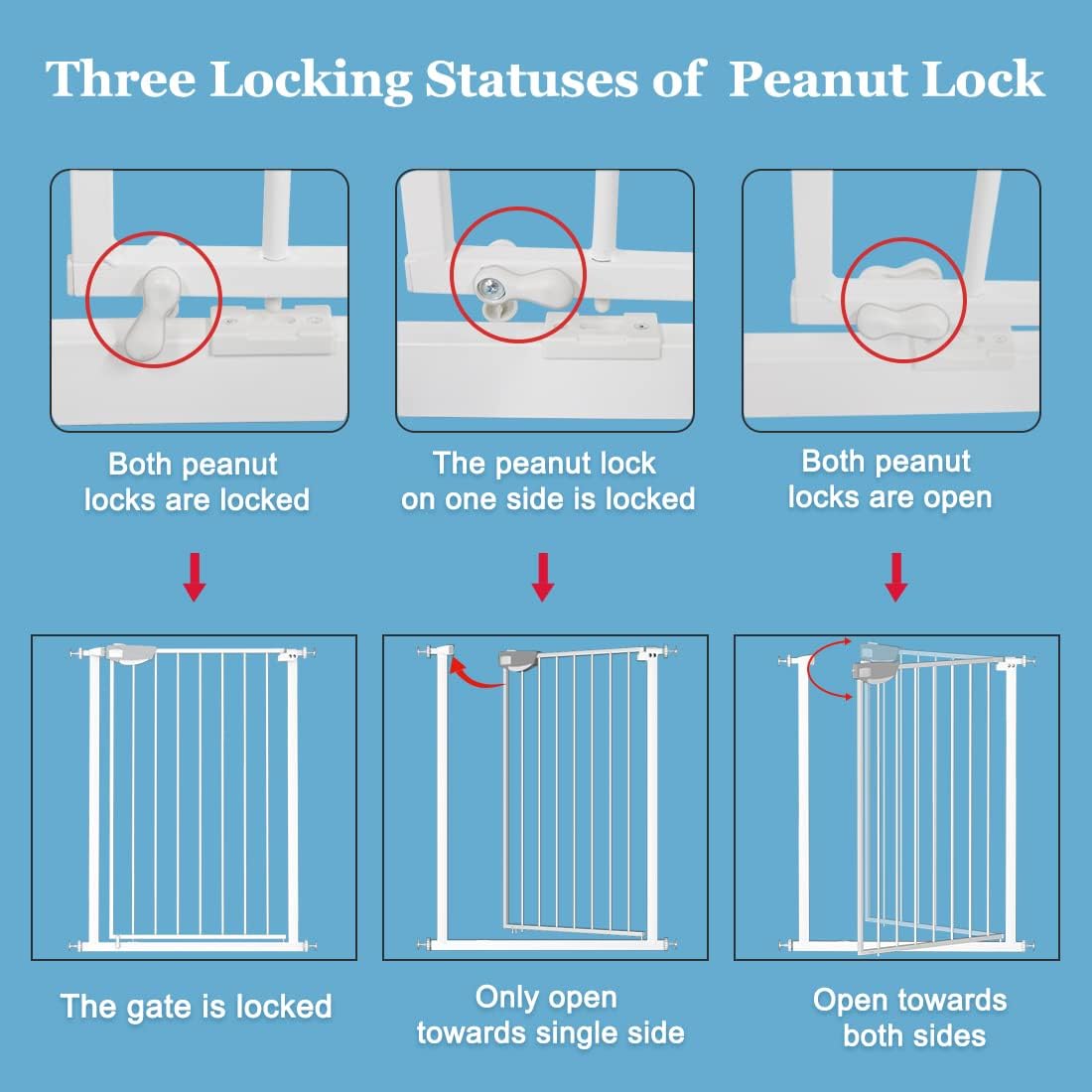 Three Locking Statuses of Peanut Lock

Both peanut locks are locked

The peanut lock on one side is locked

Both peanut locks are open

The gate is locked

Only open towards single side

Open towards both sides