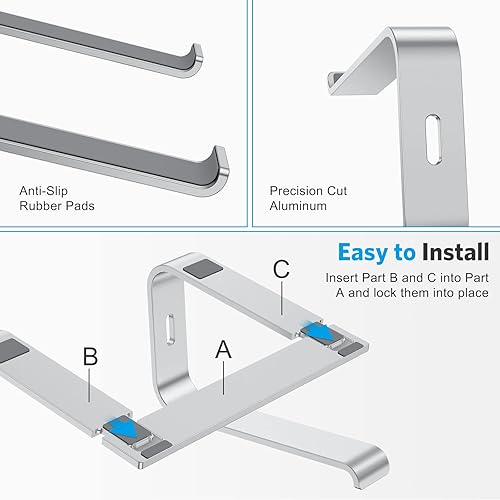 Anti-Slip
Rubber Pads

Precision Cut
Aluminum

Easy to Install

Insert Part B and C into Part A and lock them into place

C

B

A