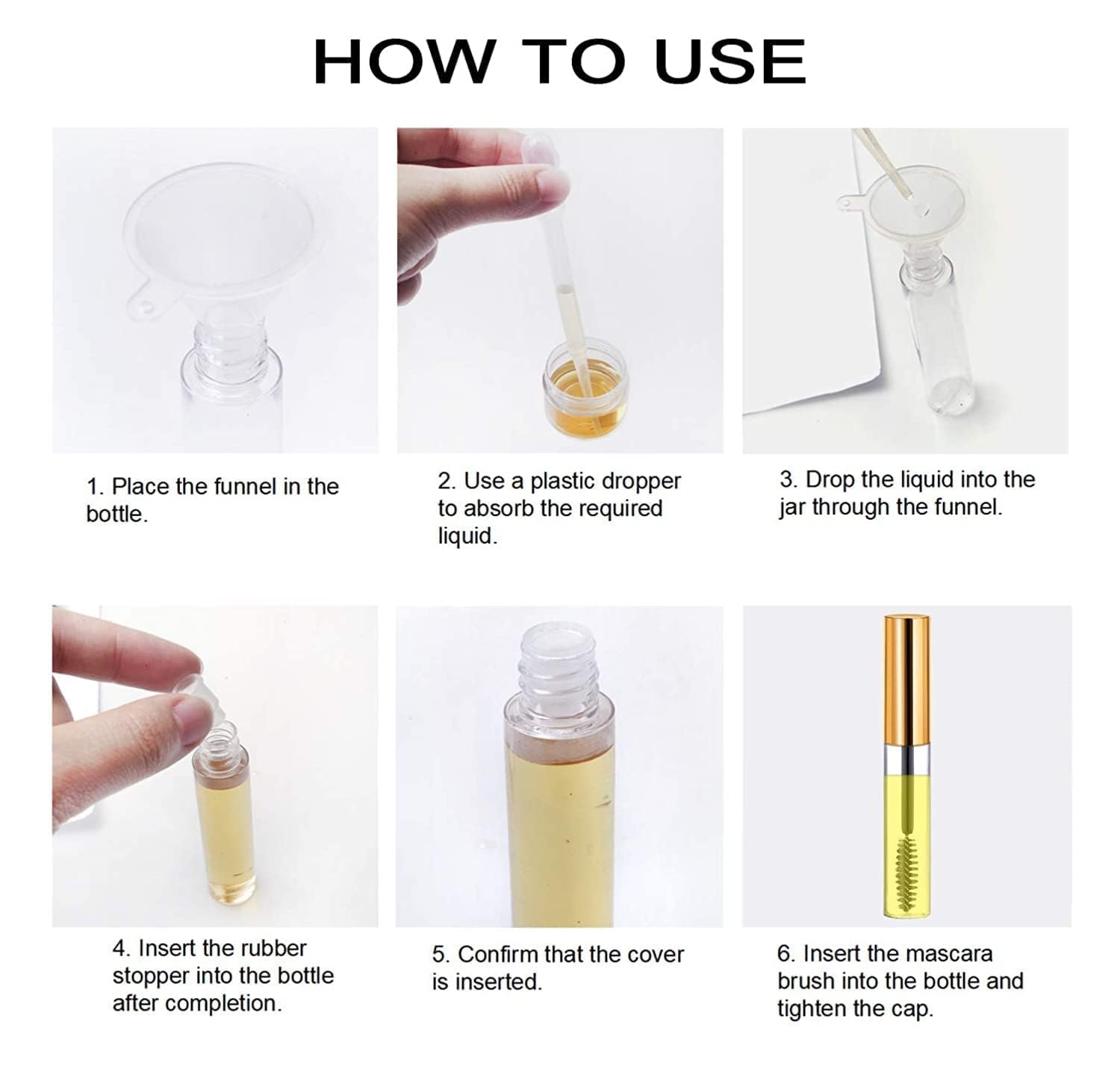 HOW TO USE

1. Place the funnel in the bottle.

2. Use a plastic dropper to absorb the required liquid.

3. Drop the liquid into the jar through the funnel.

4. Insert the rubber stopper into the bottle after completion.

5. Confirm that the cover is inserted.

6. Insert the mascara brush into the bottle and tighten the cap.