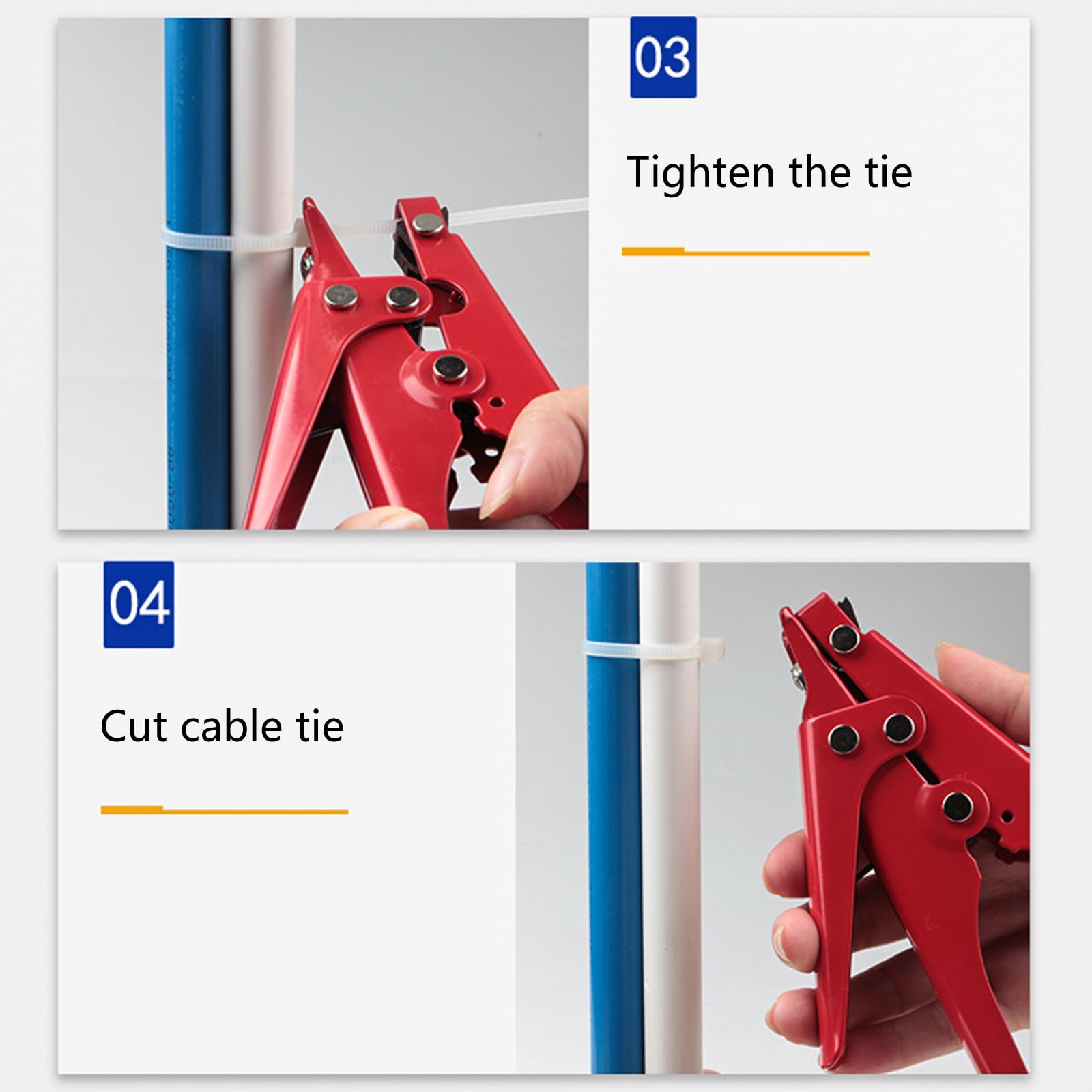 03

Tighten the tie

04

Cut cable tie