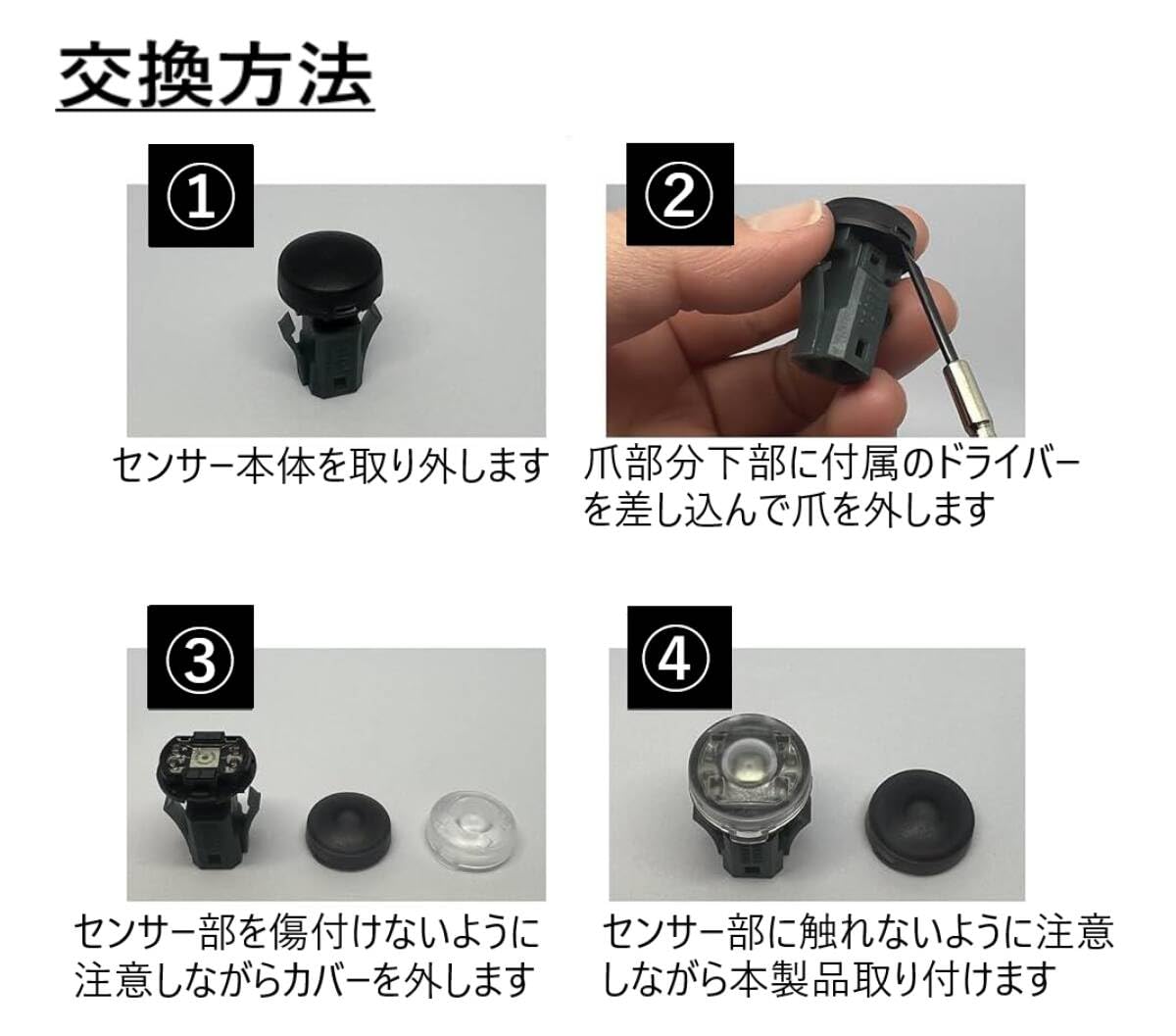 交換方法

①

センサー本体を取り外します

②

爪部分下部に付属のドライバーを差し込んで爪を外します

③

センサー部を傷付けないように注意しながらカバーを外します

④

センサー部に触れないように注意しながら本製品取り付けます