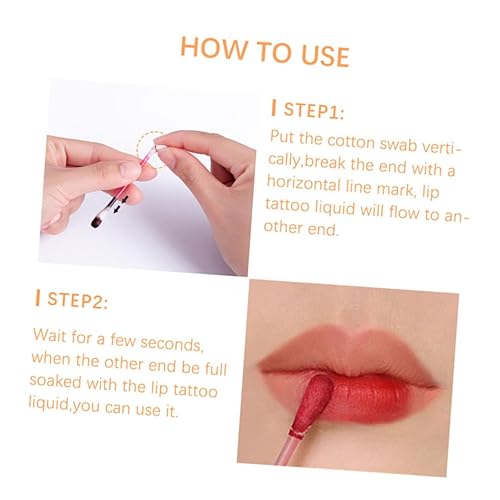 HOW TO USE

STEP1:

Put the cotton swab vertically,break the end with a horizontal line mark, lip tattoo liquid will flow to another end.

STEP2:

Wait for a few seconds, when the other end be full soaked with the lip tattoo liquid,you can use it.