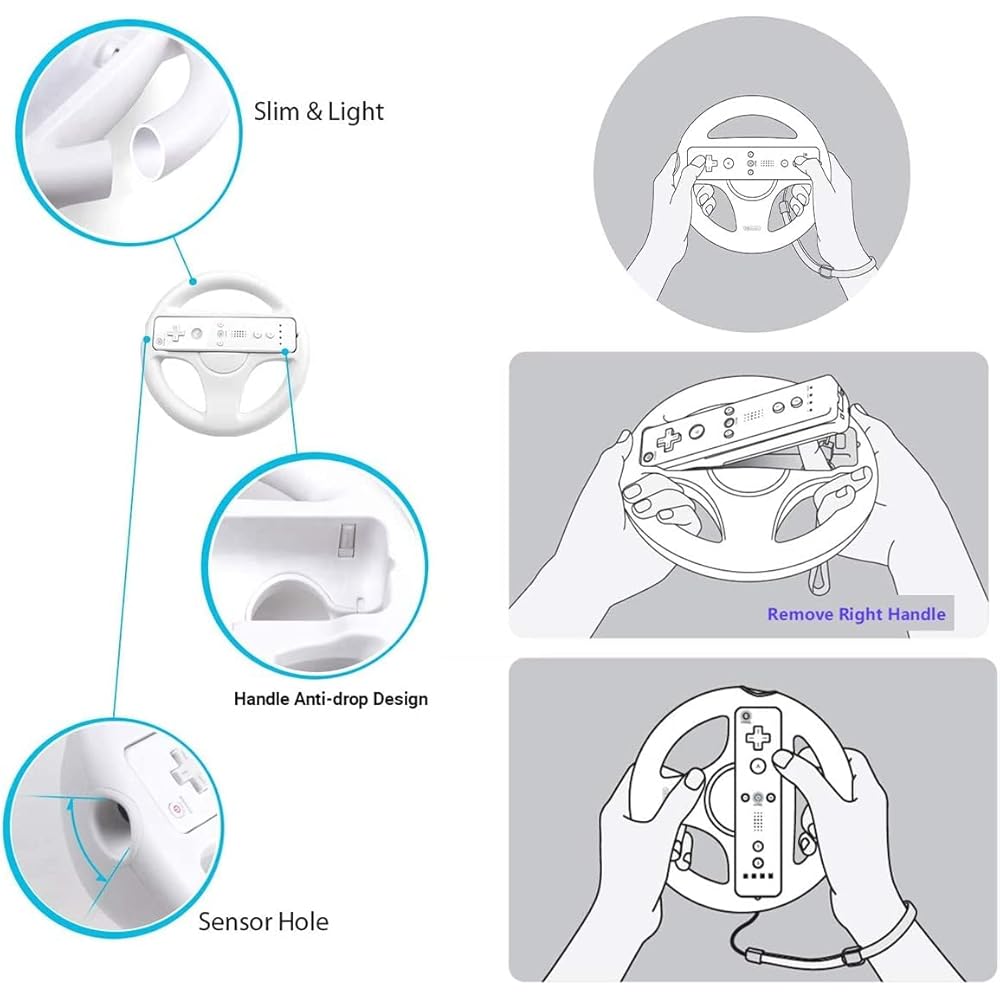 Slim & Light

Handle Anti-drop Design

Sensor Hole

Remove Right Handle