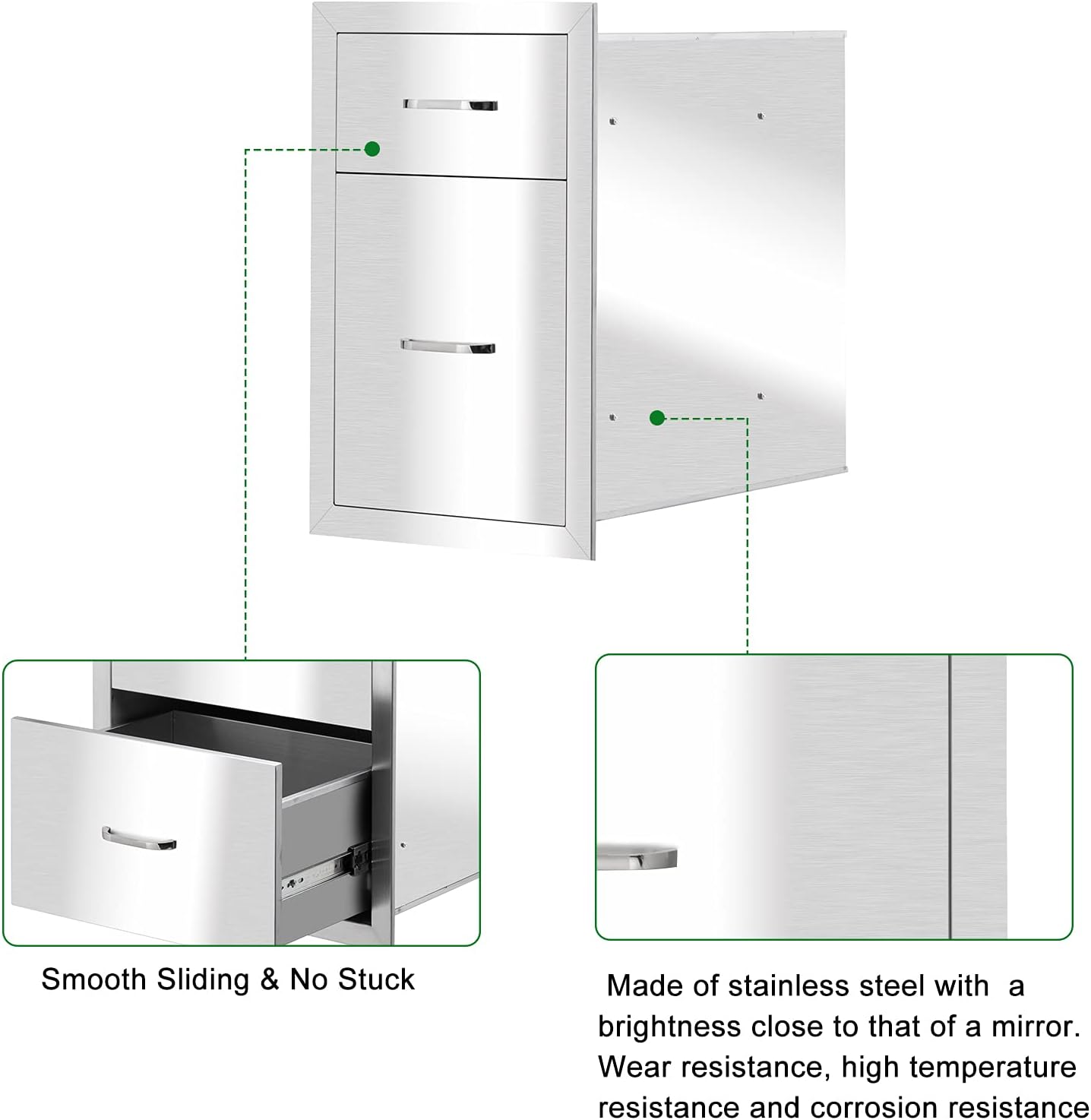 Smooth Sliding & No Stuck

Made of stainless steel with a brightness close to that of a mirror. Wear resistance, high temperature resistance and corrosion resistance