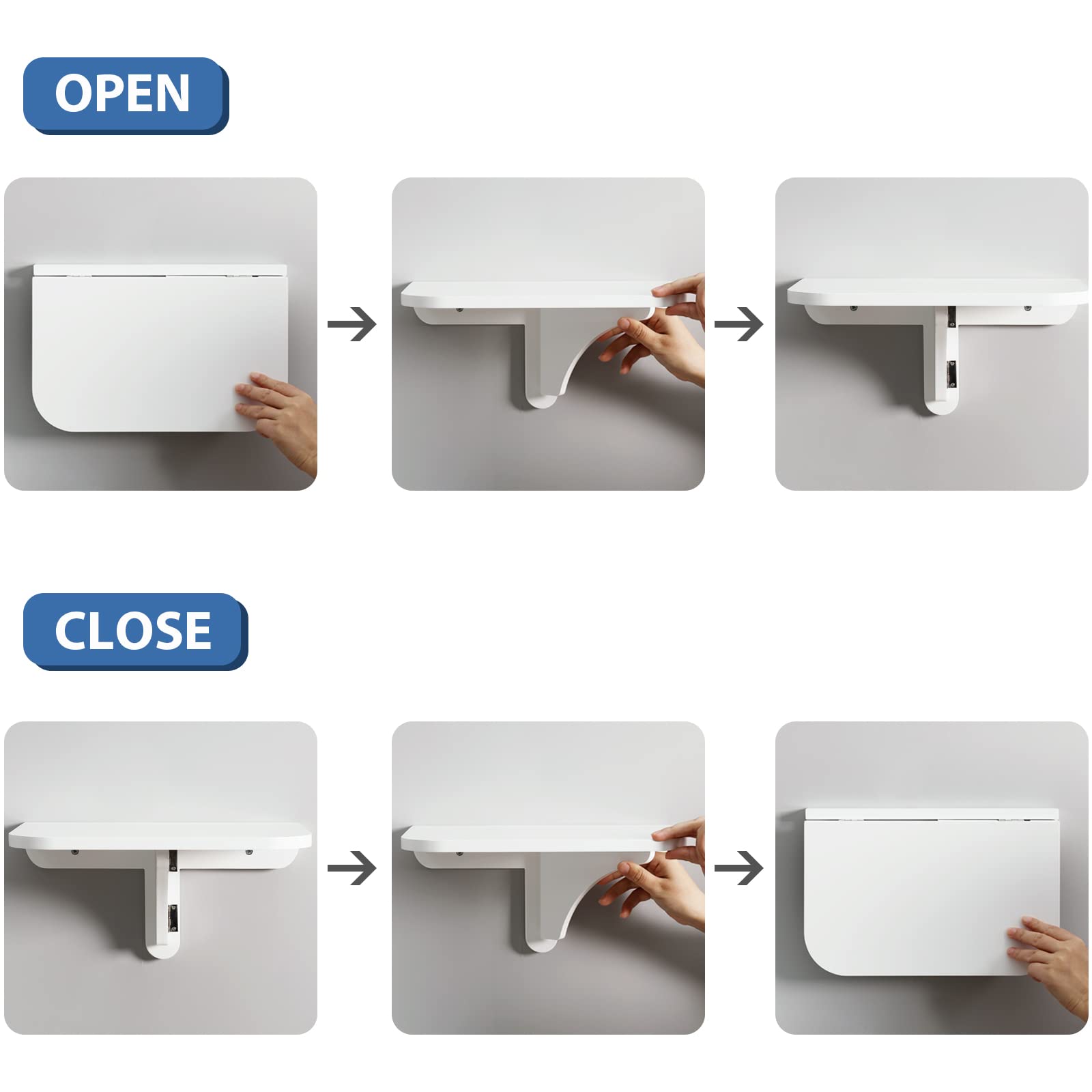 OPEN

CLOSE