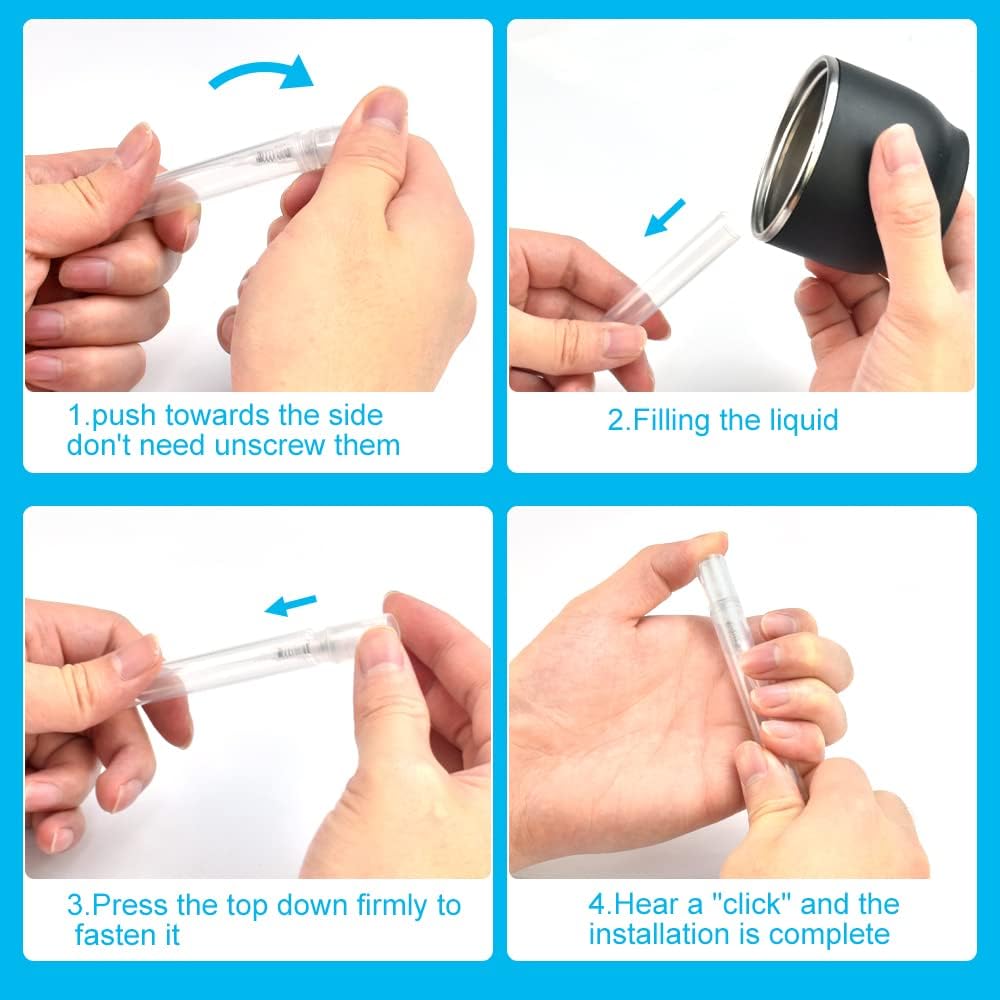 1.push towards the side don't need unscrew them

2.Filling the liquid

3.Press the top down firmly to fasten it

4.Hear a "click" and the installation is complete