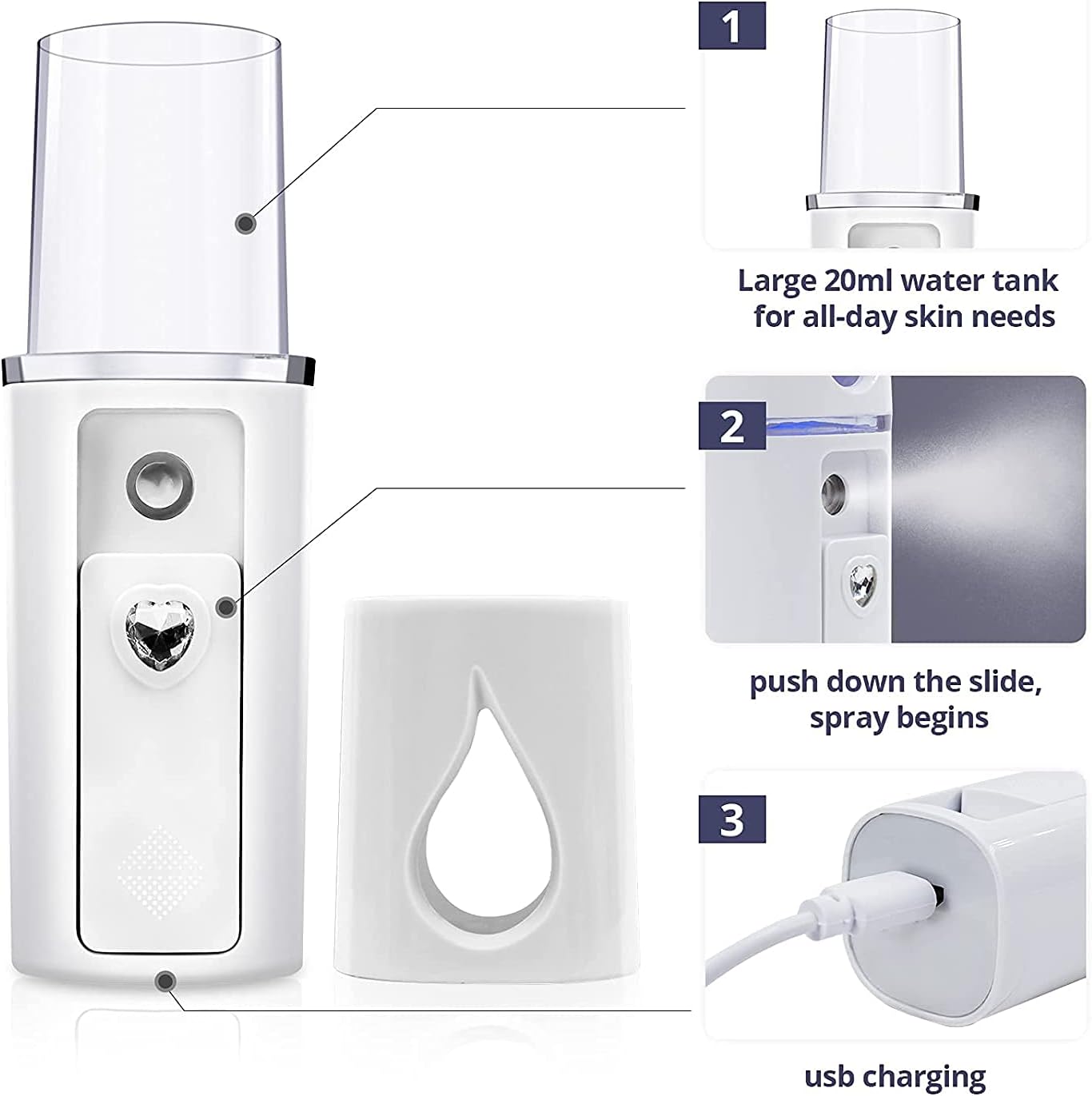 1

Large 20ml water tank for all-day skin needs

2

push down the slide, spray begins

3

usb charging