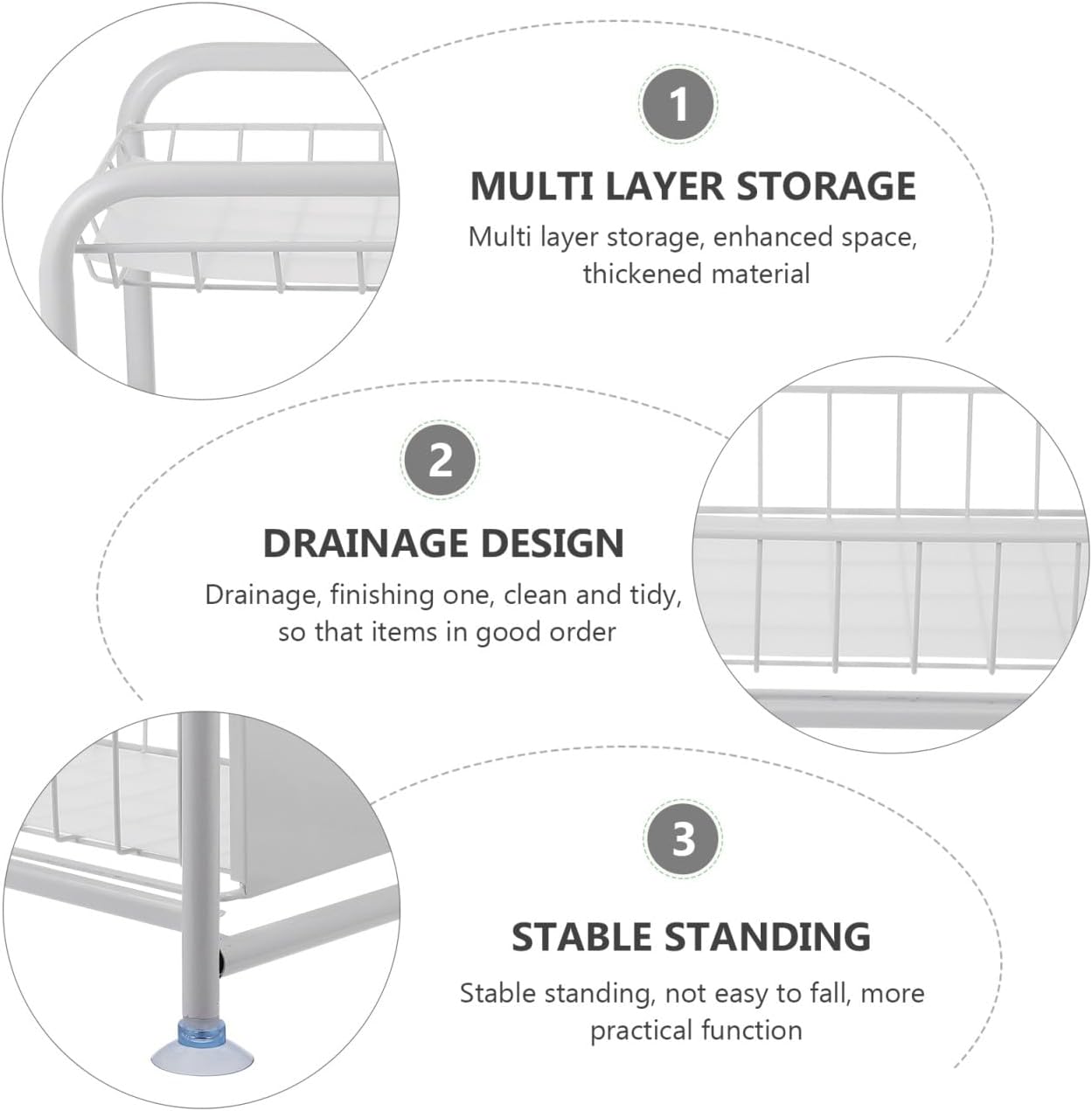 1

MULTI LAYER STORAGE

Multi layer storage, enhanced space, thickened material

2

DRAINAGE DESIGN

Drainage, finishing one, clean and tidy, so that items in good order

3

STABLE STANDING

Stable standing, not easy to fall, more practical function