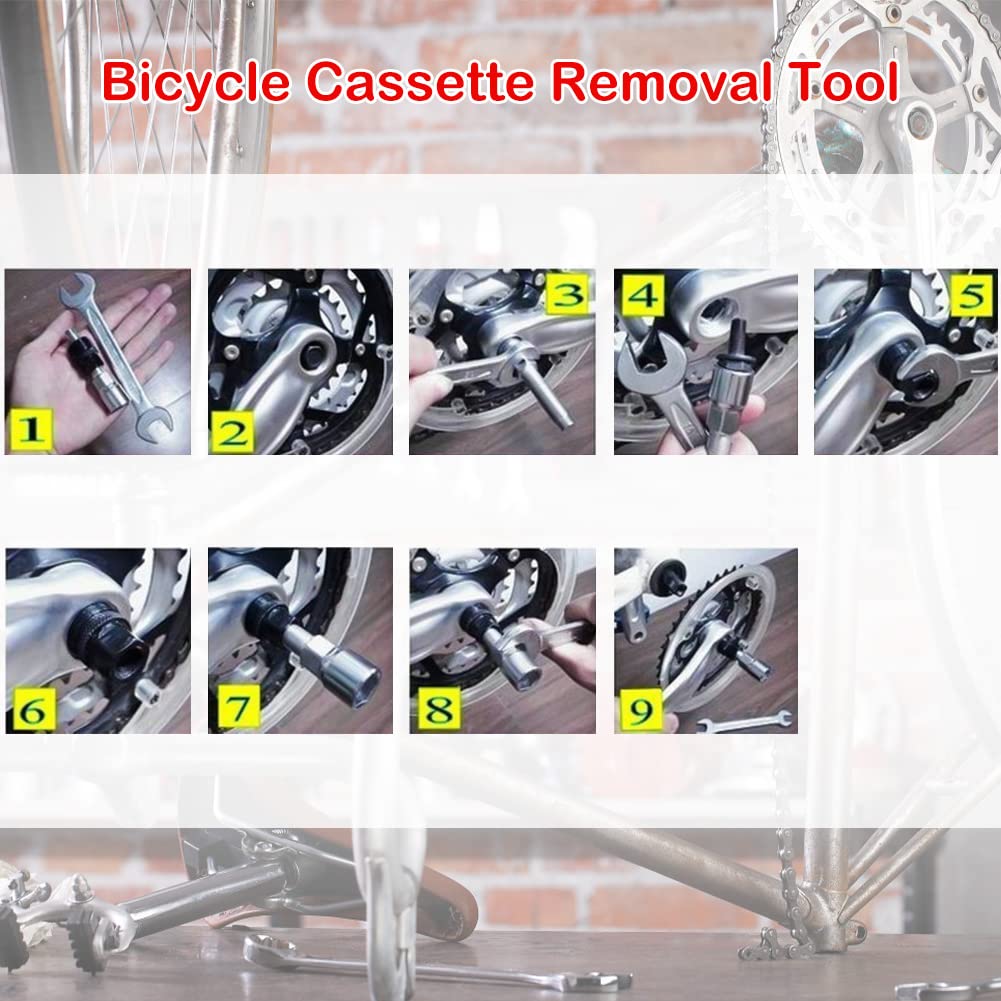 Bicycle Cassette Removal Tool

1

2

3

4

5

6

7

8

9