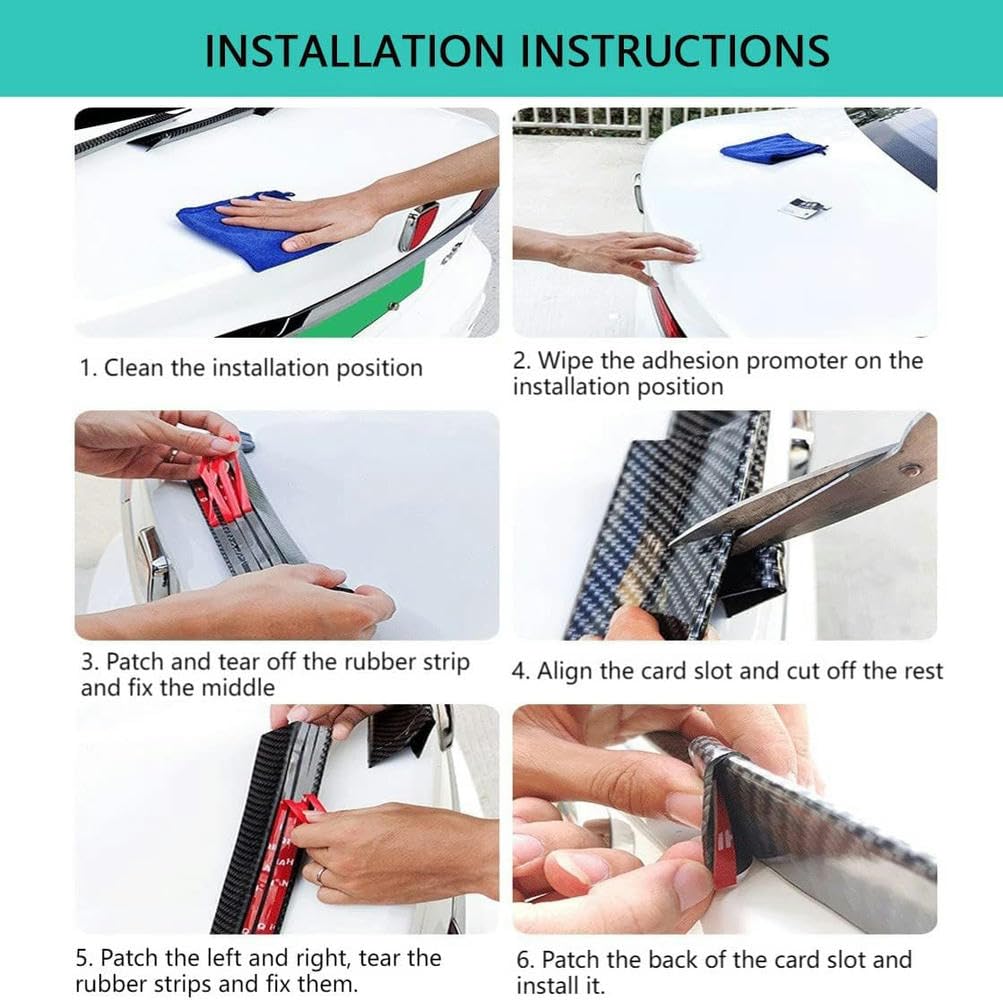 INSTALLATION INSTRUCTIONS

1. Clean the installation position

2. Wipe the adhesion promoter on the installation position

3. Patch and tear off the rubber strip and fix the middle

4. Align the card slot and cut off the rest

5. Patch the left and right, tear the rubber strips and fix them.

6. Patch the back of the card slot and install it.