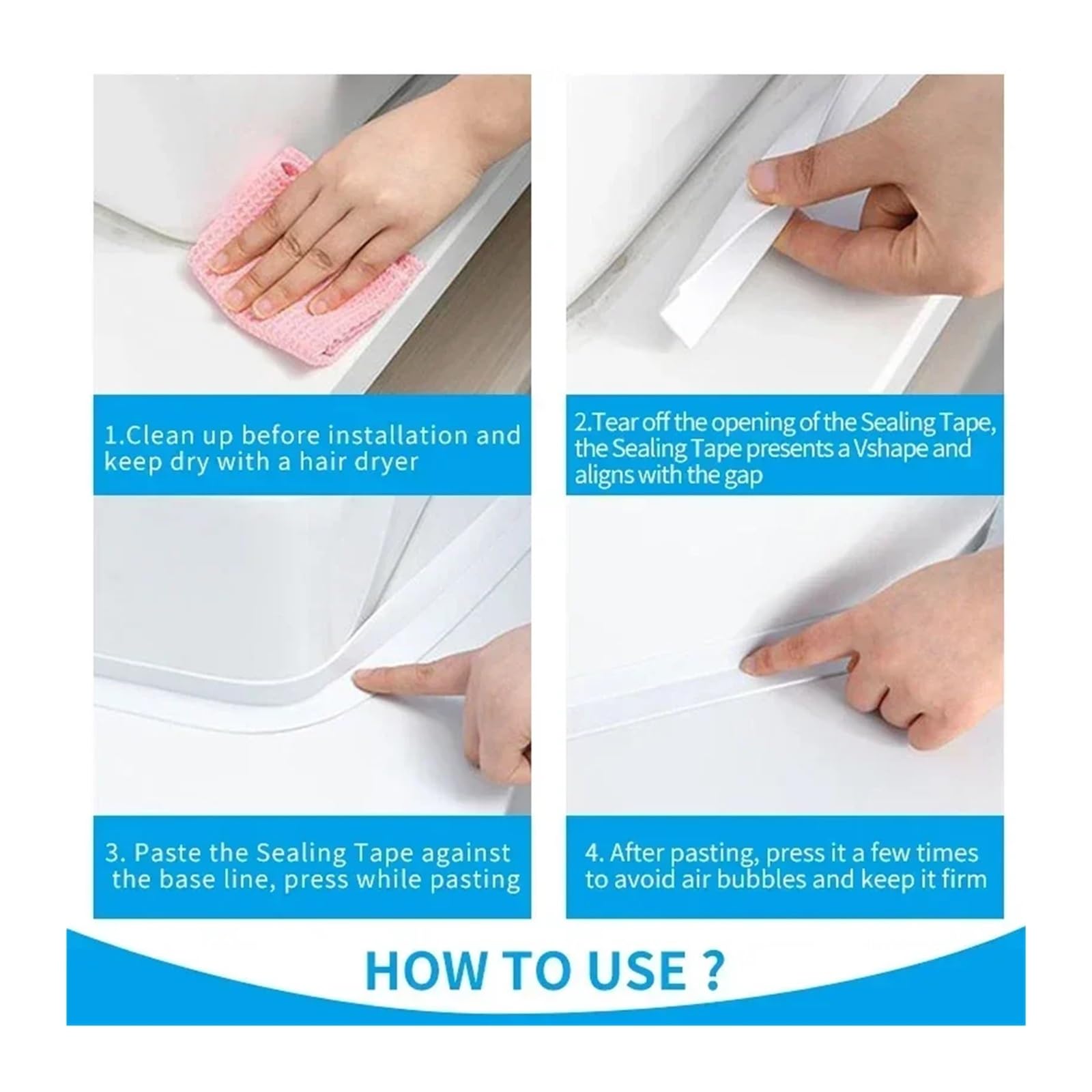 1.Clean up before installation and keep dry with a hair dryer

2.Tear off the opening of the Sealing Tape, the Sealing Tape presents a Vshape and aligns with the gap

3. Paste the Sealing Tape against the base line, press while pasting

4. After pasting, press it a few times to avoid air bubbles and keep it firm

HOW TO USE ?