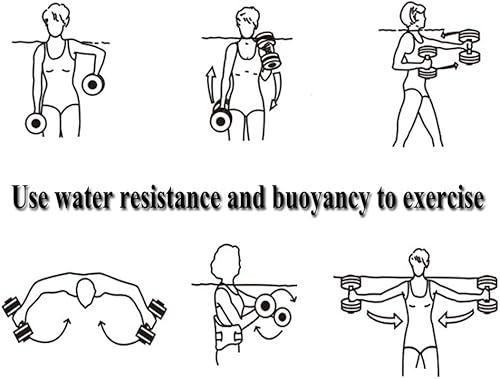 Use water resistance and buoyancy to exercise