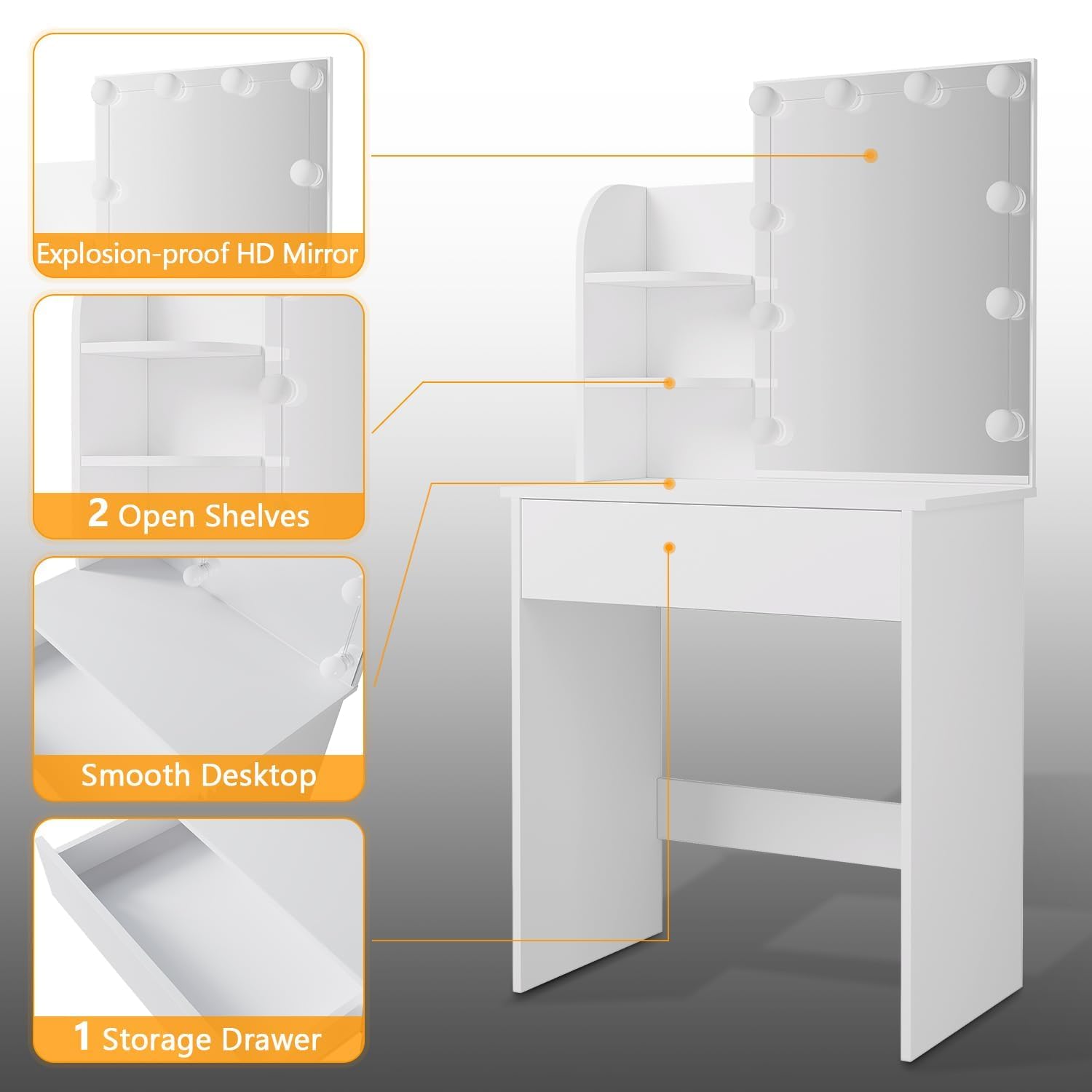 Explosion-proof HD Mirror

2 Open Shelves

Smooth Desktop

1 Storage Drawer