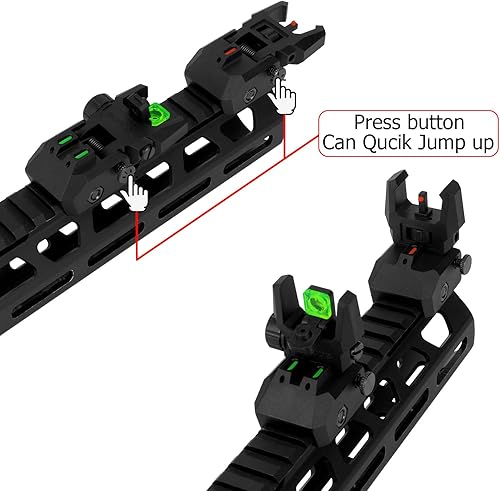 Press button
Can Qucik Jump up