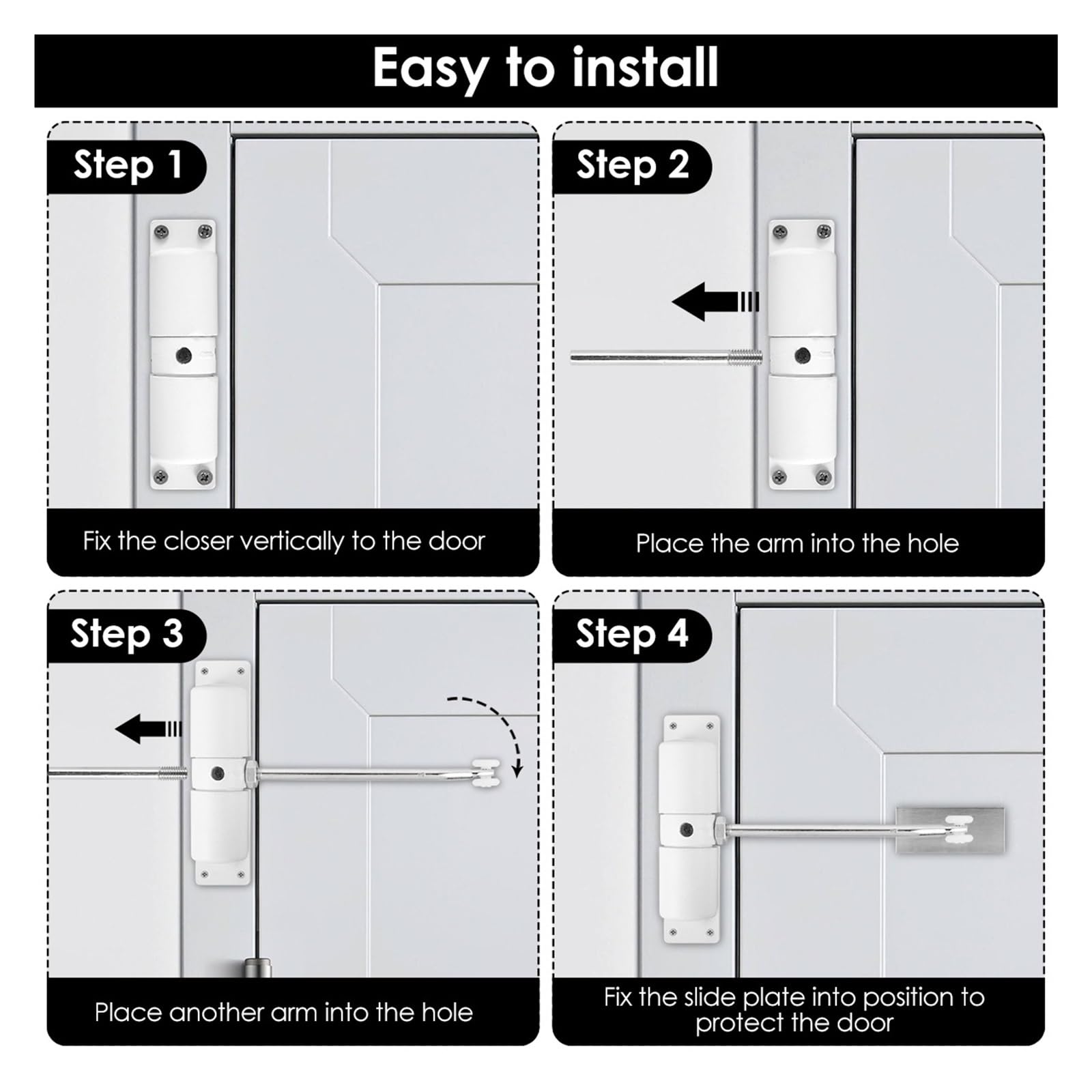 Easy to install

Step 1

Fix the closer vertically to the door

Step 2

Place the arm into the hole

Step 3

Place another arm into the hole

Step 4

Fix the slide plate into position to protect the door