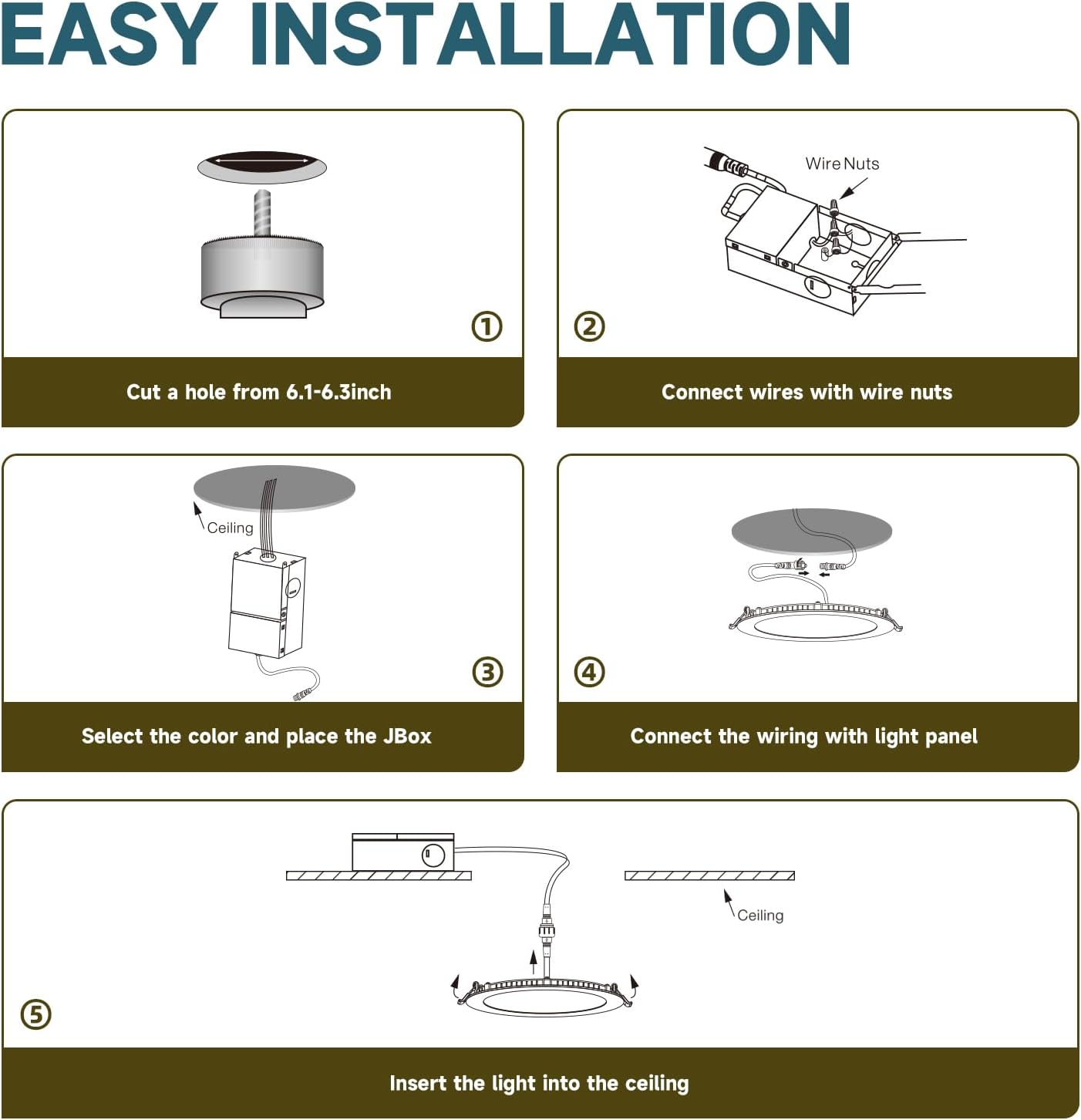 EASY INSTALLATION

①

Cut a hole from 6.1-6.3inch

Wire Nuts

②

Connect wires with wire nuts

Ceiling

③

Select the color and place the JBox

④

Connect the wiring with light panel

Ceiling

⑤

Insert the light into the ceiling