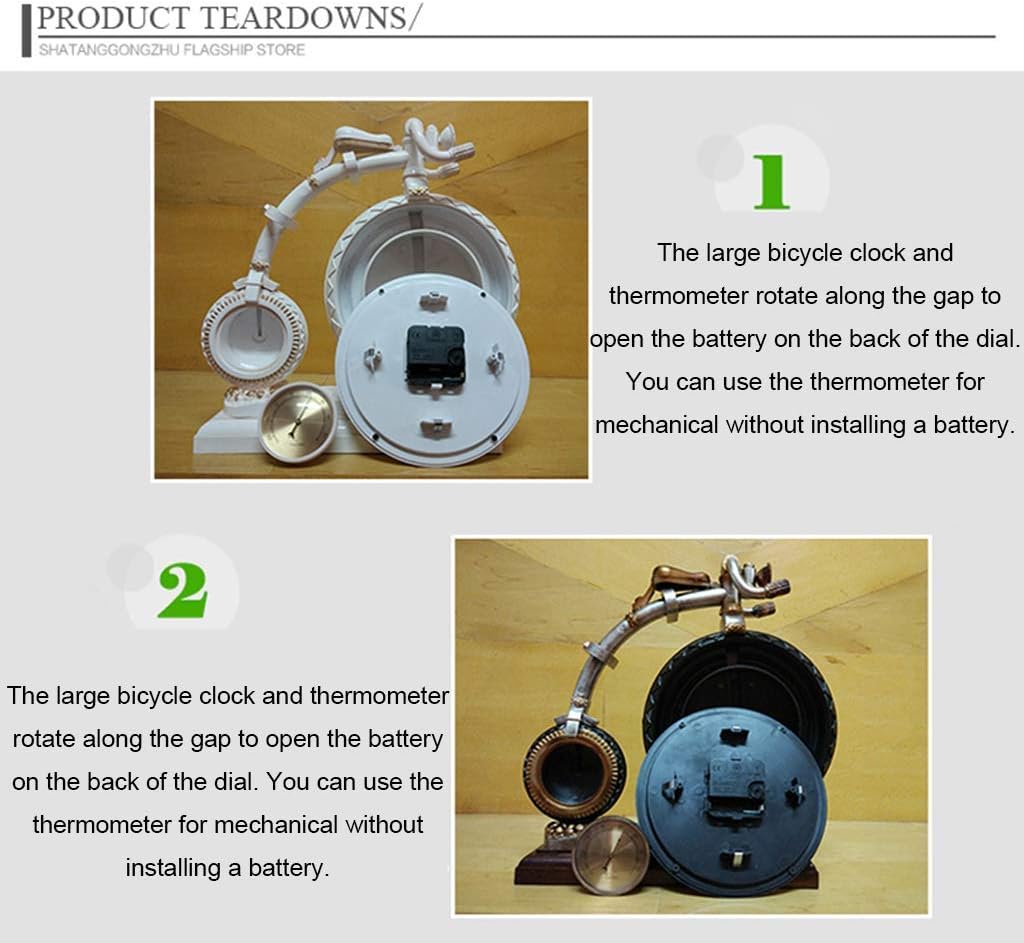 PRODUCT TEARDOWNS/
SHATANGGONGZHU FLAGSHIP STORE

1

The large bicycle clock and thermometer rotate along the gap to open the battery on the back of the dial. You can use the thermometer for mechanical without installing a battery.

2

The large bicycle clock and thermometer rotate along the gap to open the battery on the back of the dial. You can use the thermometer for mechanical without installing a battery.