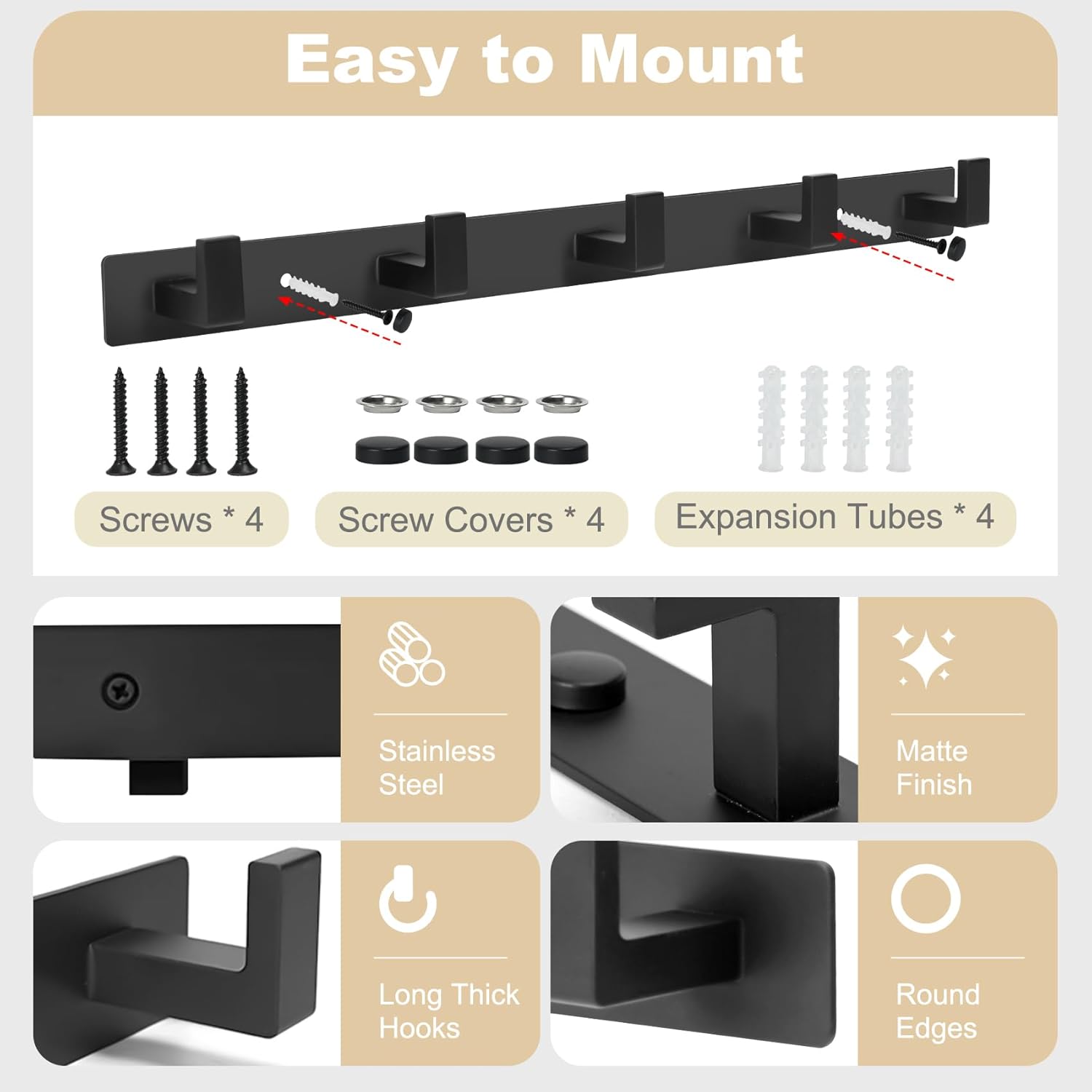 Easy to Mount

Screws * 4

Screw Covers * 4

Expansion Tubes * 4

Stainless Steel

Matte Finish

Long Thick Hooks

Round Edges