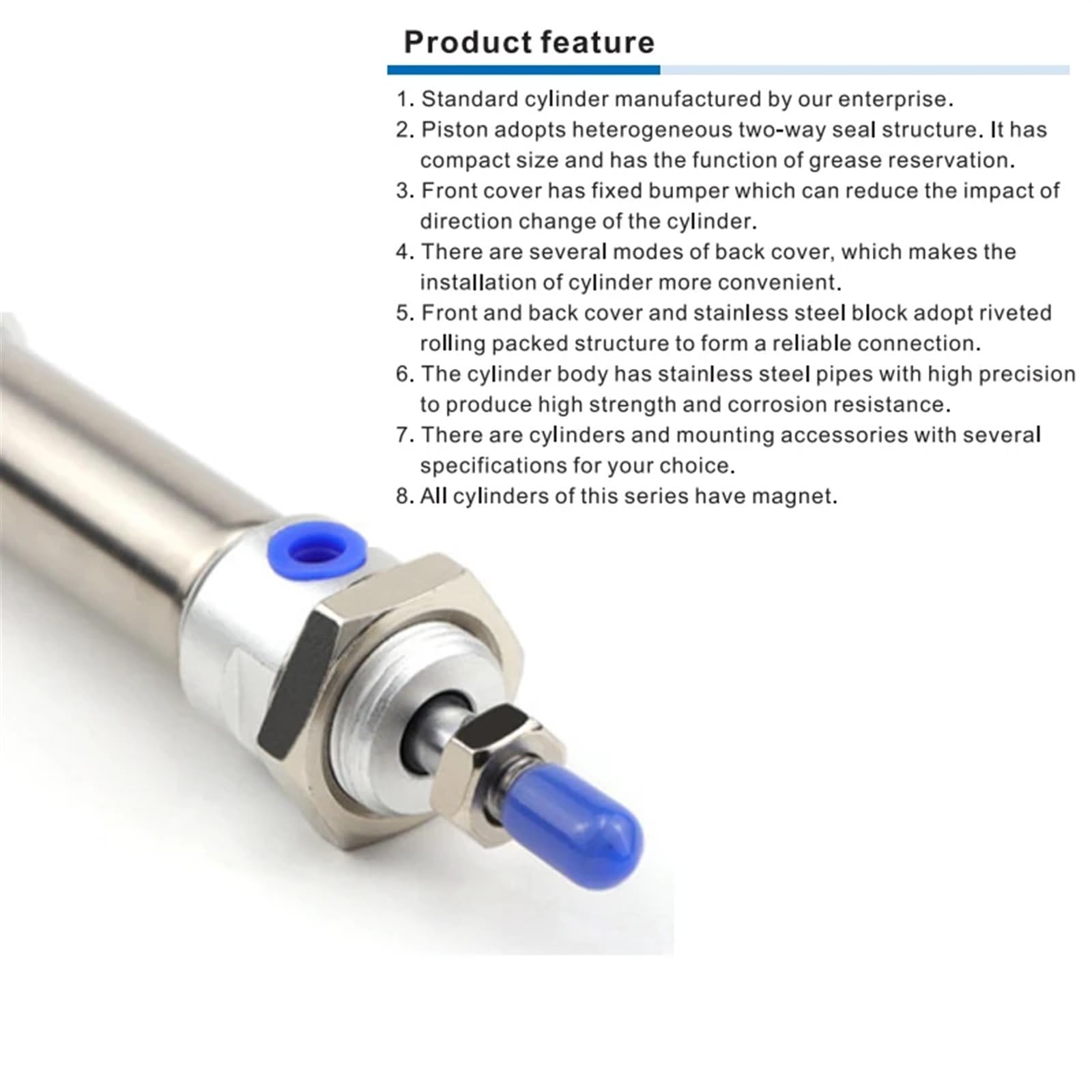 Product feature

1. Standard cylinder manufactured by our enterprise.
2. Piston adopts heterogeneous two-way seal structure. It has compact size and has the function of grease reservation.
3. Front cover has fixed bumper which can reduce the impact of direction change of the cylinder.
4. There are several modes of back cover, which makes the installation of cylinder more convenient.
5. Front and back cover and stainless steel block adopt riveted rolling packed structure to form a reliable connection.
6. The cylinder body has stainless steel pipes with high precision to produce high strength and corrosion resistance.
7. There are cylinders and mounting accessories with several specifications for your choice.
8. All cylinders of this series have magnet.