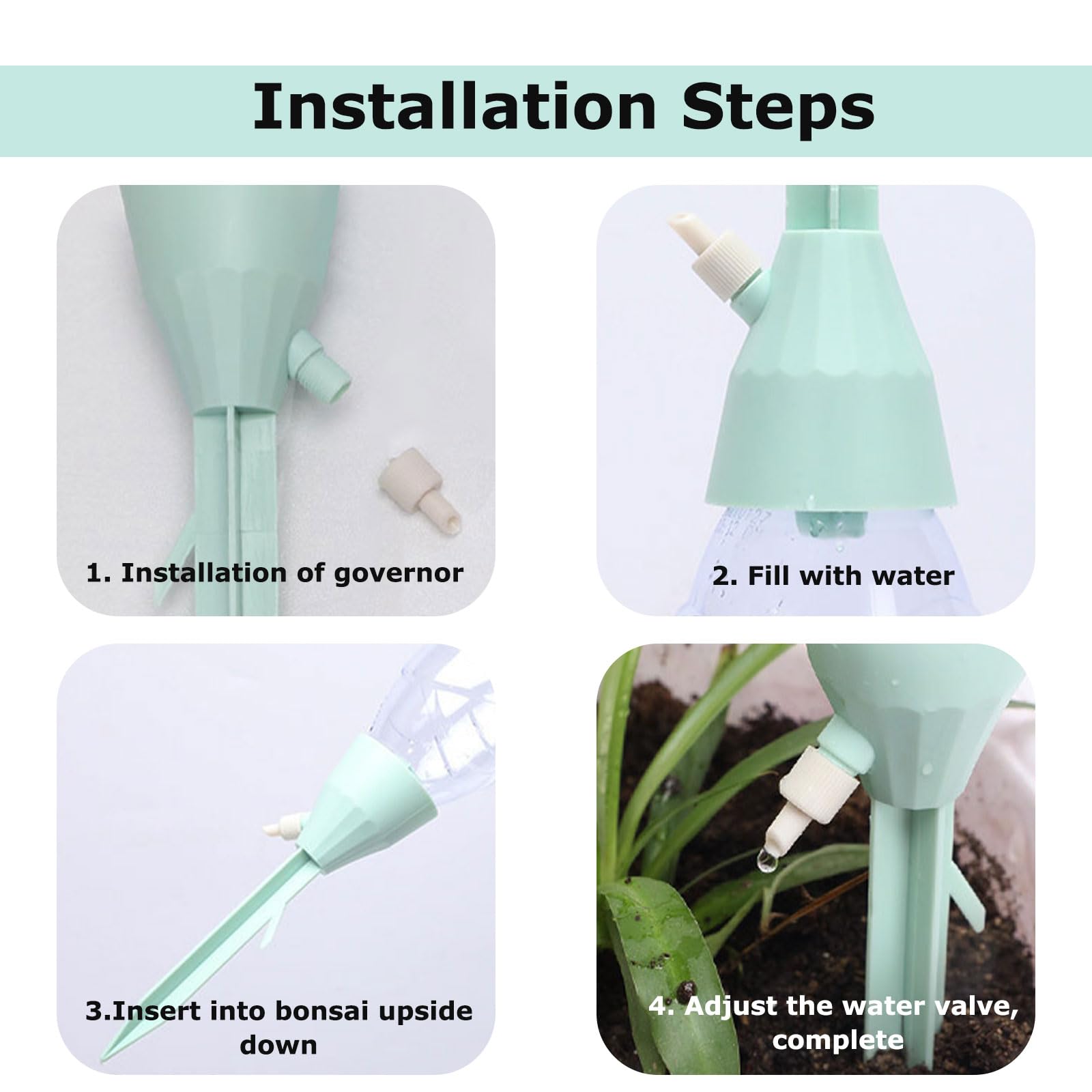 Installation Steps

1. Installation of governor

2. Fill with water

3.Insert into bonsai upside down

4. Adjust the water valve, complete