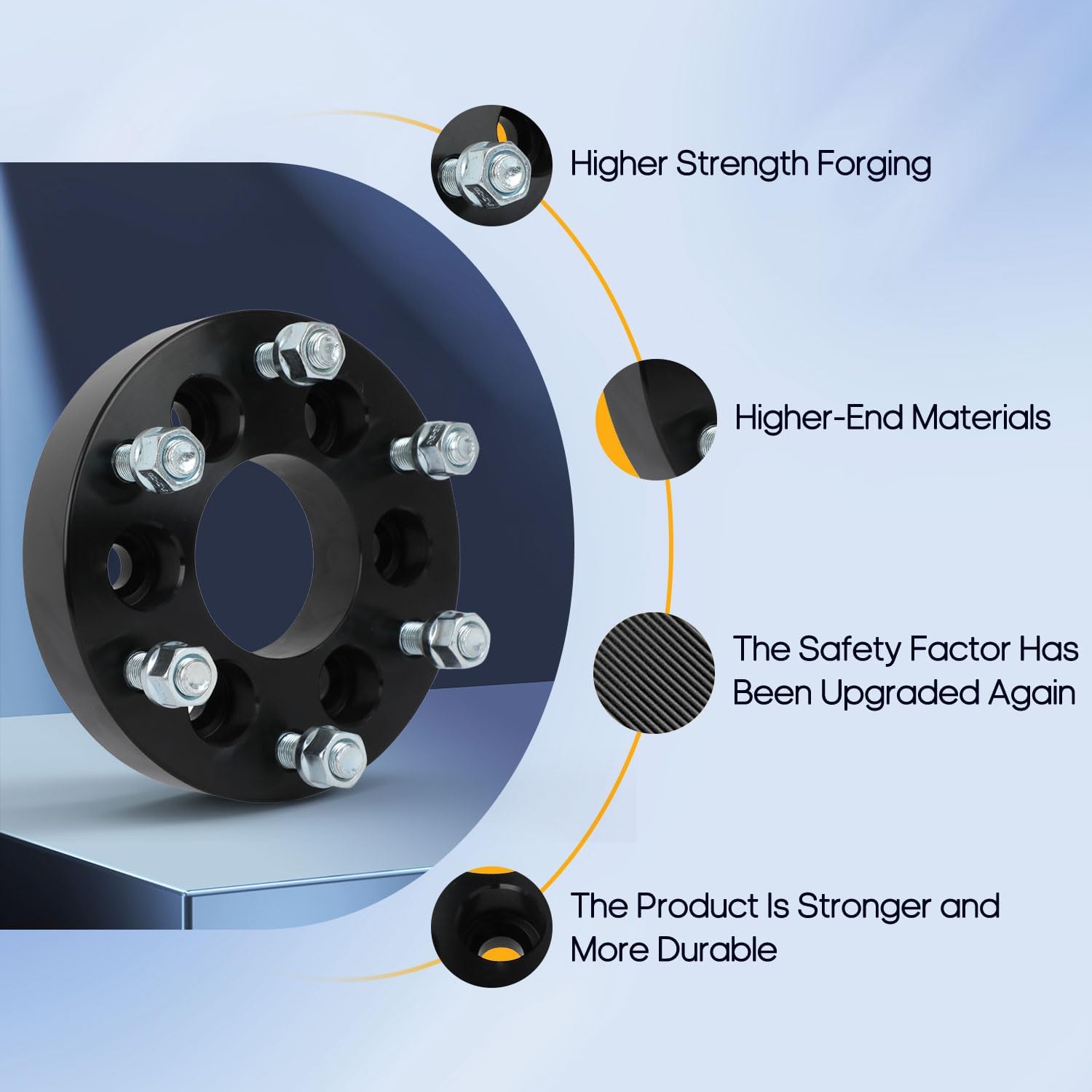 Higher Strength Forging

Higher-End Materials

The Safety Factor Has Been Upgraded Again

The Product Is Stronger and More Durable