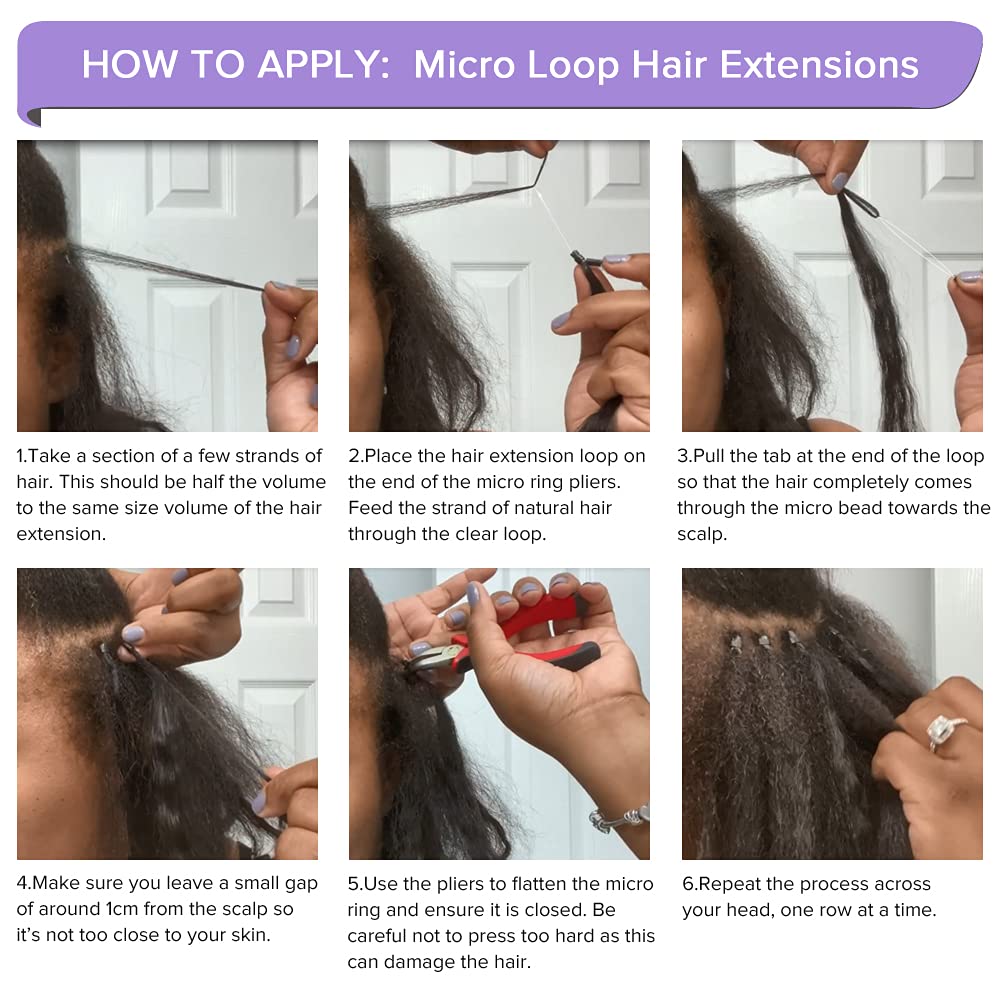 HOW TO APPLY: Micro Loop Hair Extensions

1.Take a section of a few strands of hair. This should be half the volume to the same size volume of the hair extension.

2.Place the hair extension loop on the end of the micro ring pliers. Feed the strand of natural hair through the clear loop.

3.Pull the tab at the end of the loop so that the hair completely comes through the micro bead towards the scalp.

4.Make sure you leave a small gap of around 1cm from the scalp so it's not too close to your skin.

5.Use the pliers to flatten the micro ring and ensure it is closed. Be careful not to press too hard as this can damage the hair.

6.Repeat the process across your head, one row at a time.