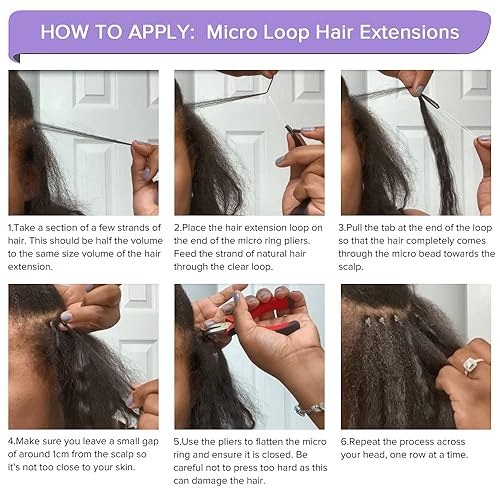 HOW TO APPLY: Micro Loop Hair Extensions

1.Take a section of a few strands of hair. This should be half the volume to the same size volume of the hair extension.

2.Place the hair extension loop on the end of the micro ring pliers. Feed the strand of natural hair through the clear loop.

3.Pull the tab at the end of the loop so that the hair completely comes through the micro bead towards the scalp.

4.Make sure you leave a small gap of around 1cm from the scalp so it's not too close to your skin.

5.Use the pliers to flatten the micro ring and ensure it is closed. Be careful not to press too hard as this can damage the hair.

6.Repeat the process across your head, one row at a time.