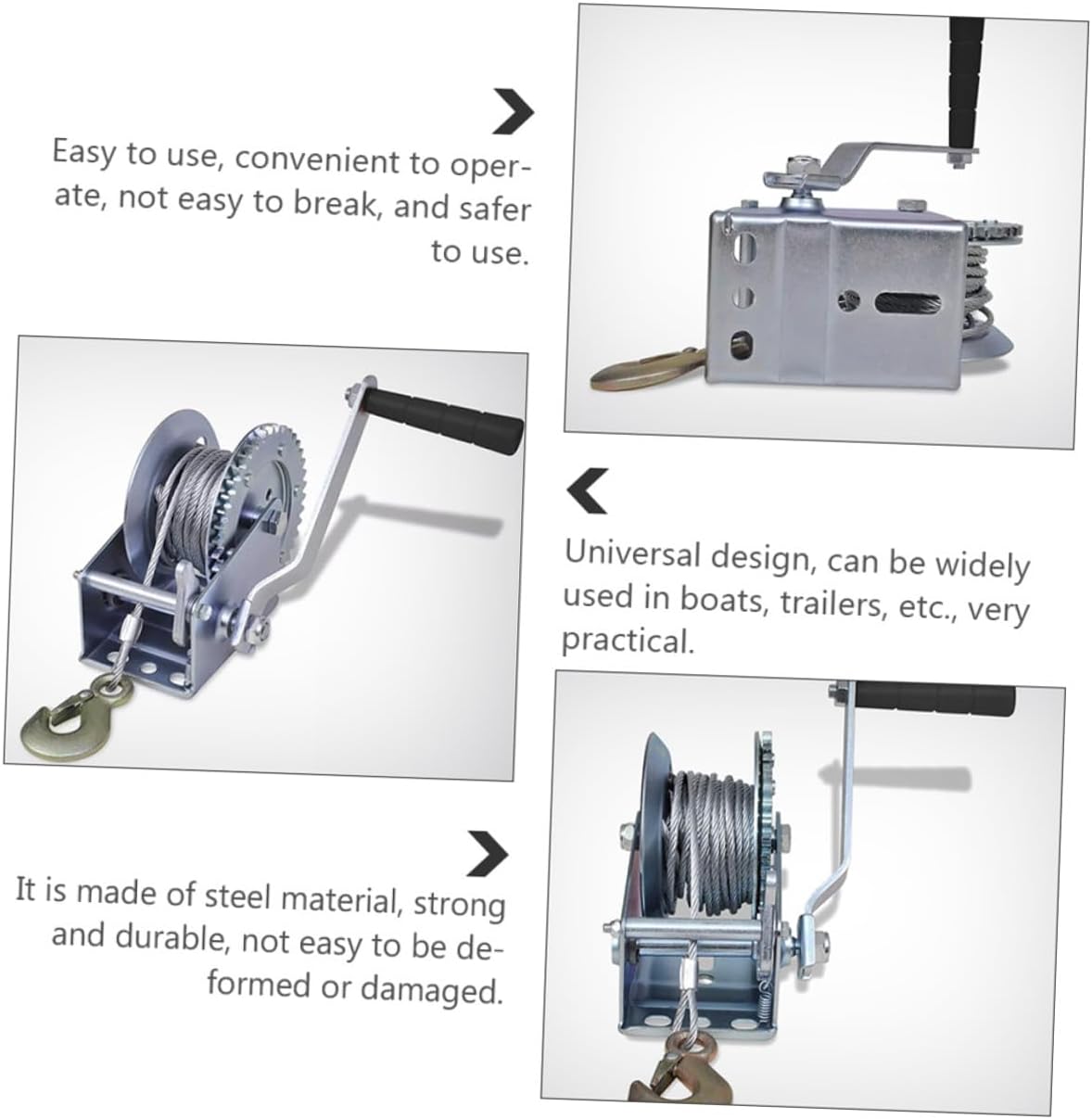 Easy to use, convenient to operate, not easy to break, and safer to use.

Universal design, can be widely used in boats, trailers, etc., very practical.

It is made of steel material, strong and durable, not easy to be deformed or damaged.