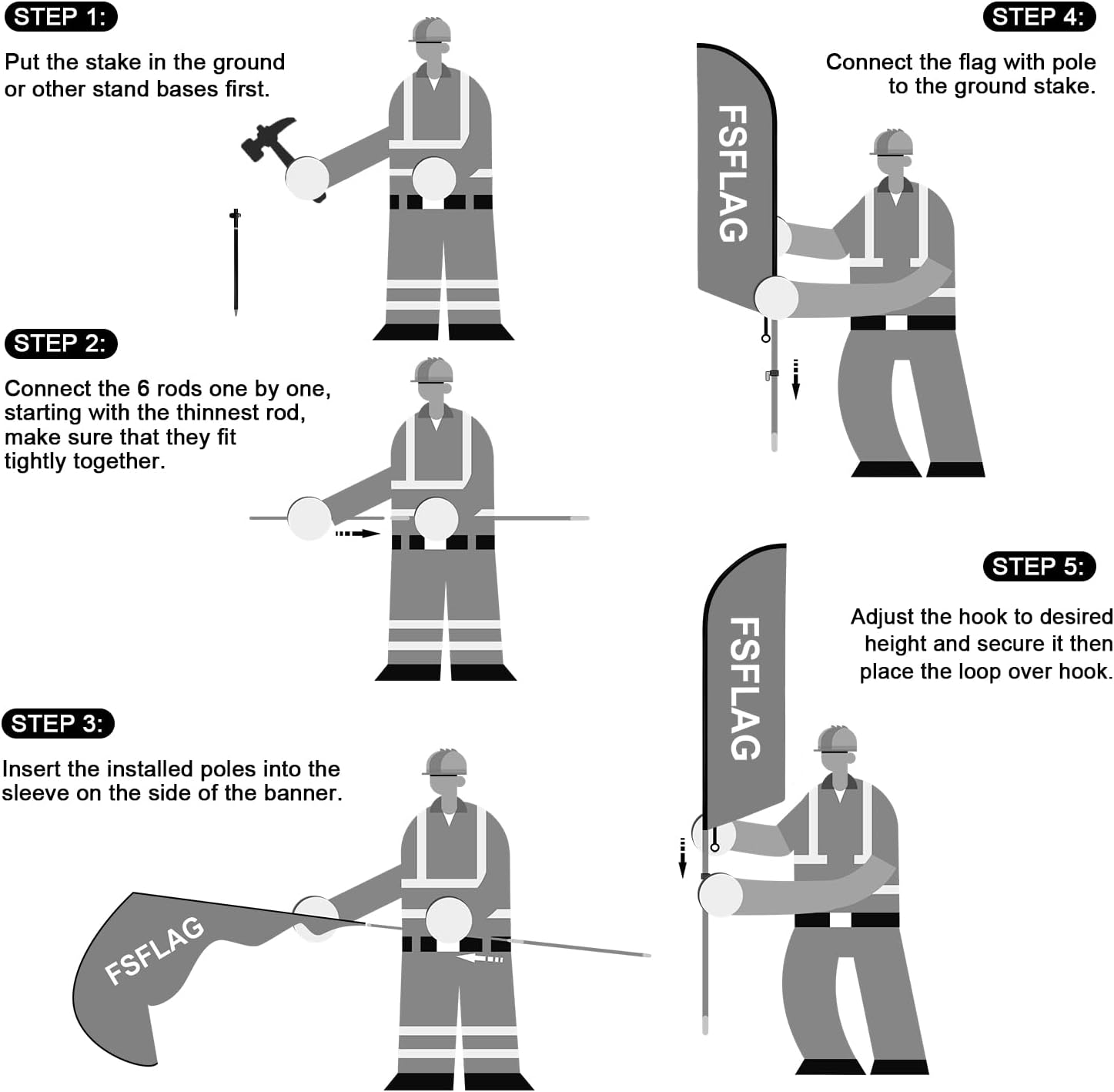 STEP 1:

Put the stake in the ground or other stand bases first.

STEP 2:

Connect the 6 rods one by one, starting with the thinnest rod, make sure that they fit tightly together.

STEP 3:

Insert the installed poles into the sleeve on the side of the banner.

FSFLAG

STEP 4:

Connect the flag with pole to the ground stake.

FSFLAG

STEP 5:

Adjust the hook to desired height and secure it then place the loop over hook.

FSFLAG