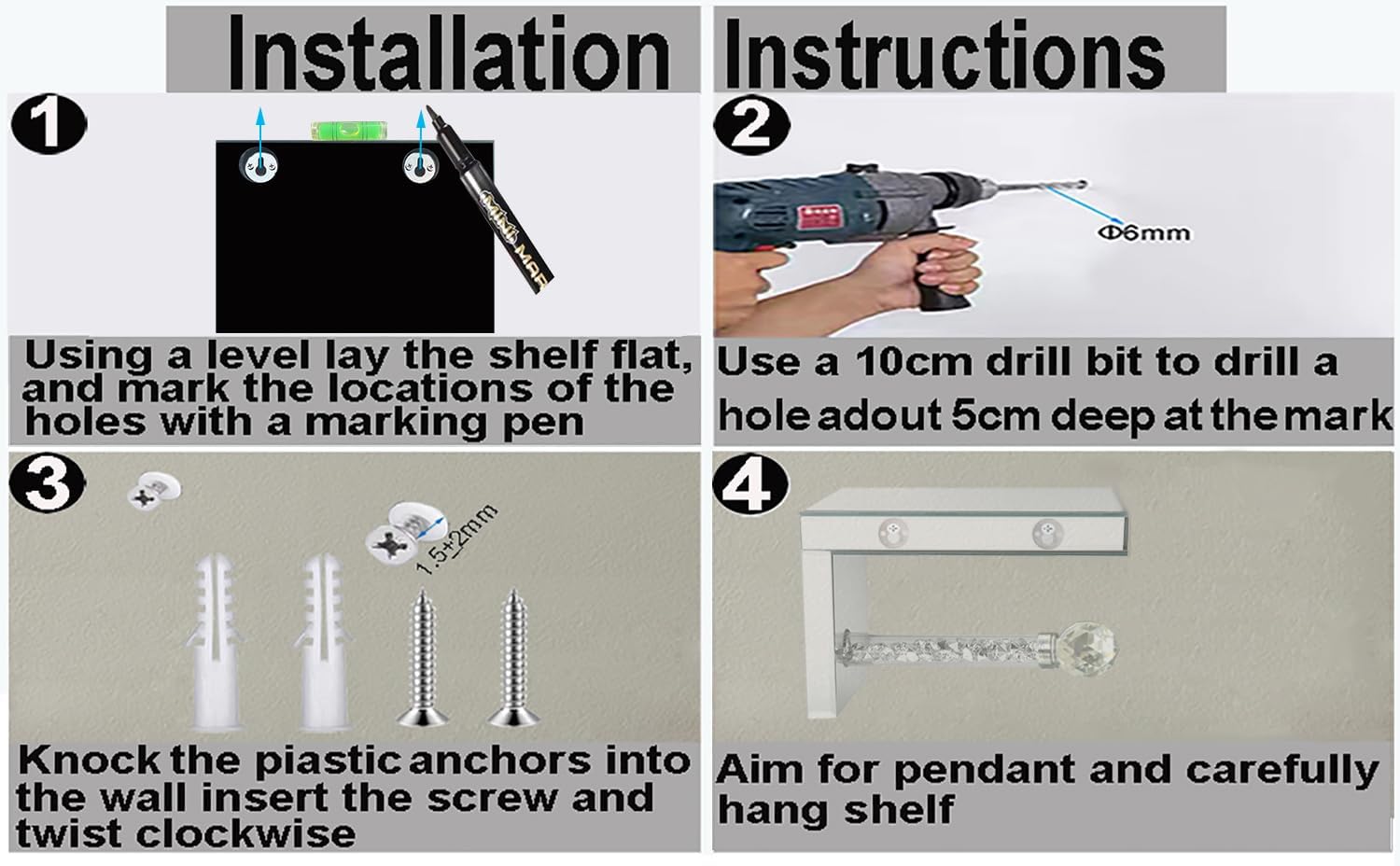 Installation Instructions

1

MINI MAR

Using a level lay the shelf flat, and mark the locations of the holes with a marking pen

2

Φ6mm

Use a 10cm drill bit to drill a hole adout 5cm deep at the mark

3

1.5+2mm

Knock the piastic anchors into the wall insert the screw and twist clockwise

4

Aim for pendant and carefully hang shelf