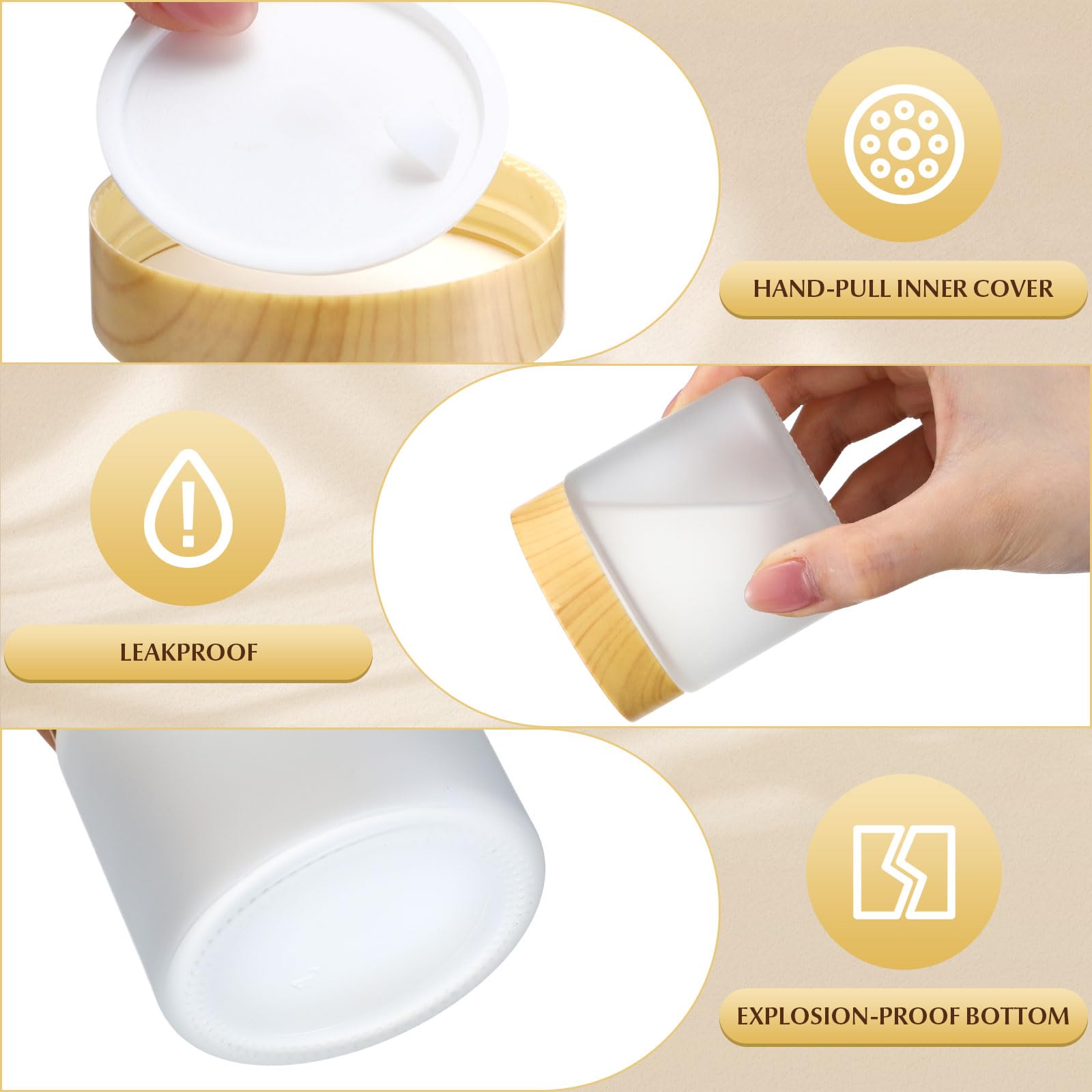 HAND-PULL INNER COVER

LEAKPROOF

EXPLOSION-PROOF BOTTOM