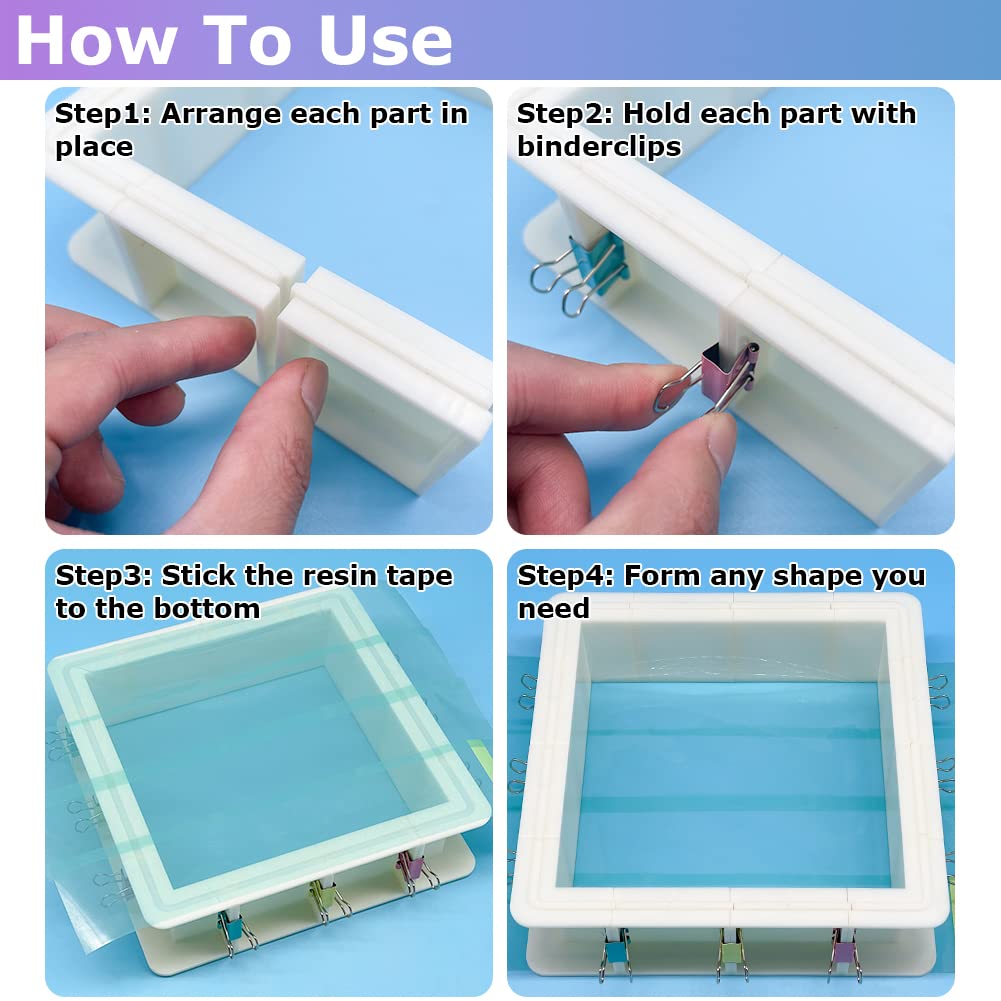 How To Use

Step1: Arrange each part in place

Step2: Hold each part with binderclips

Step3: Stick the resin tape to the bottom

Step4: Form any shape you need