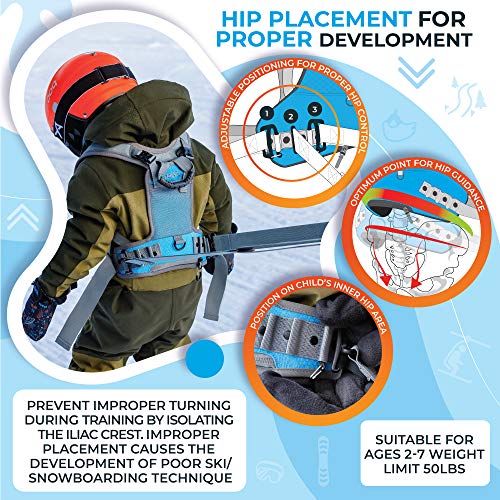 HIP PLACEMENT FOR PROPER DEVELOPMENT

ADJUSTABLE POSITIONING FOR PROPER HIP CONTROL

1 2 3

OPTIMUM POINT FOR HIP GUIDANCE

POSITION ON CHILD'S INNER HIP AREA

PREVENT IMPROPER TURNING DURING TRAINING BY ISOLATING THE ILIAC CREST. IMPROPER PLACEMENT CAUSES THE DEVELOPMENT OF POOR SKI/ SNOWBOARDING TECHNIQUE

SUITABLE FOR AGES 2-7 WEIGHT LIMIT 50LBS