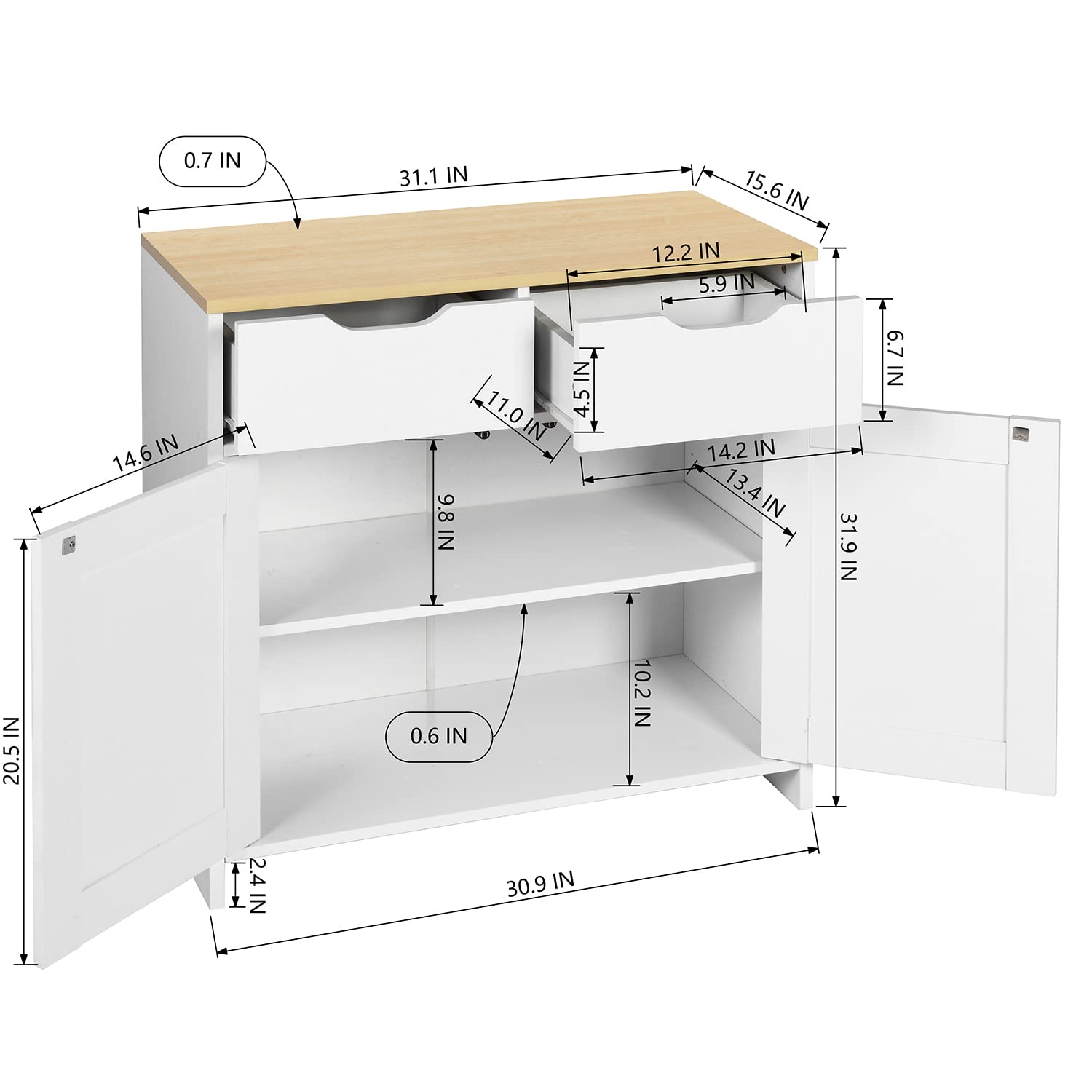 0.7 IN

31.1 IN

15.6 IN

12.2 IN

5.9 IN

6.7 IN

4.5 IN

11.0 IN

14.6 IN

14.2 IN

13.4 IN

9.8 IN

31.9 IN

10.2 IN

0.6 IN

20.5 IN

2.4 IN

30.9 IN