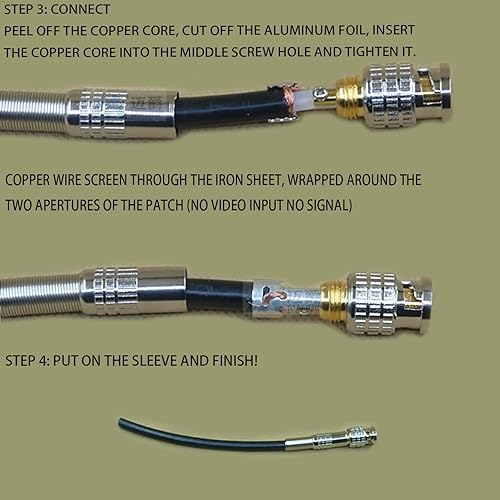 STEP 3: CONNECT
PEEL OFF THE COPPER CORE, CUT OFF THE ALUMINUM FOIL, INSERT THE COPPER CORE INTO THE MIDDLE SCREW HOLE AND TIGHTEN IT.

迈爵

COPPER WIRE SCREEN THROUGH THE IRON SHEET, WRAPPED AROUND THE TWO APERTURES OF THE PATCH (NO VIDEO INPUT NO SIGNAL)

STEP 4: PUT ON THE SLEEVE AND FINISH!