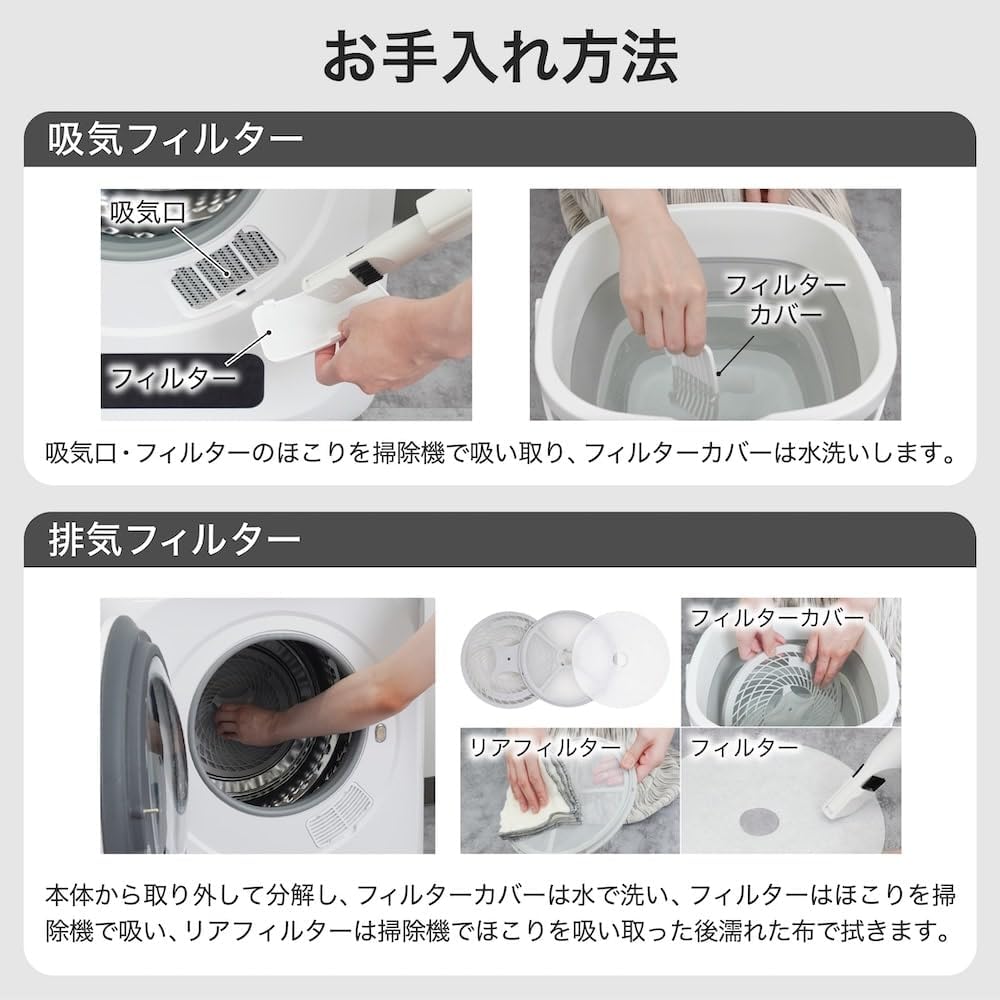 お手入れ方法

吸気フィルター

吸気口

フィルター

フィルターカバー

吸気口・フィルターのほこりを掃除機で吸い取り、フィルターカバーは水洗いします。

排気フィルター

フィルターカバー

リアフィルター

フィルター

本体から取り外して分解し、フィルターカバーは水で洗い、フィルターはほこりを掃除機で吸い、リアフィルターは掃除機でほこりを吸い取った後濡れた布で拭きます。