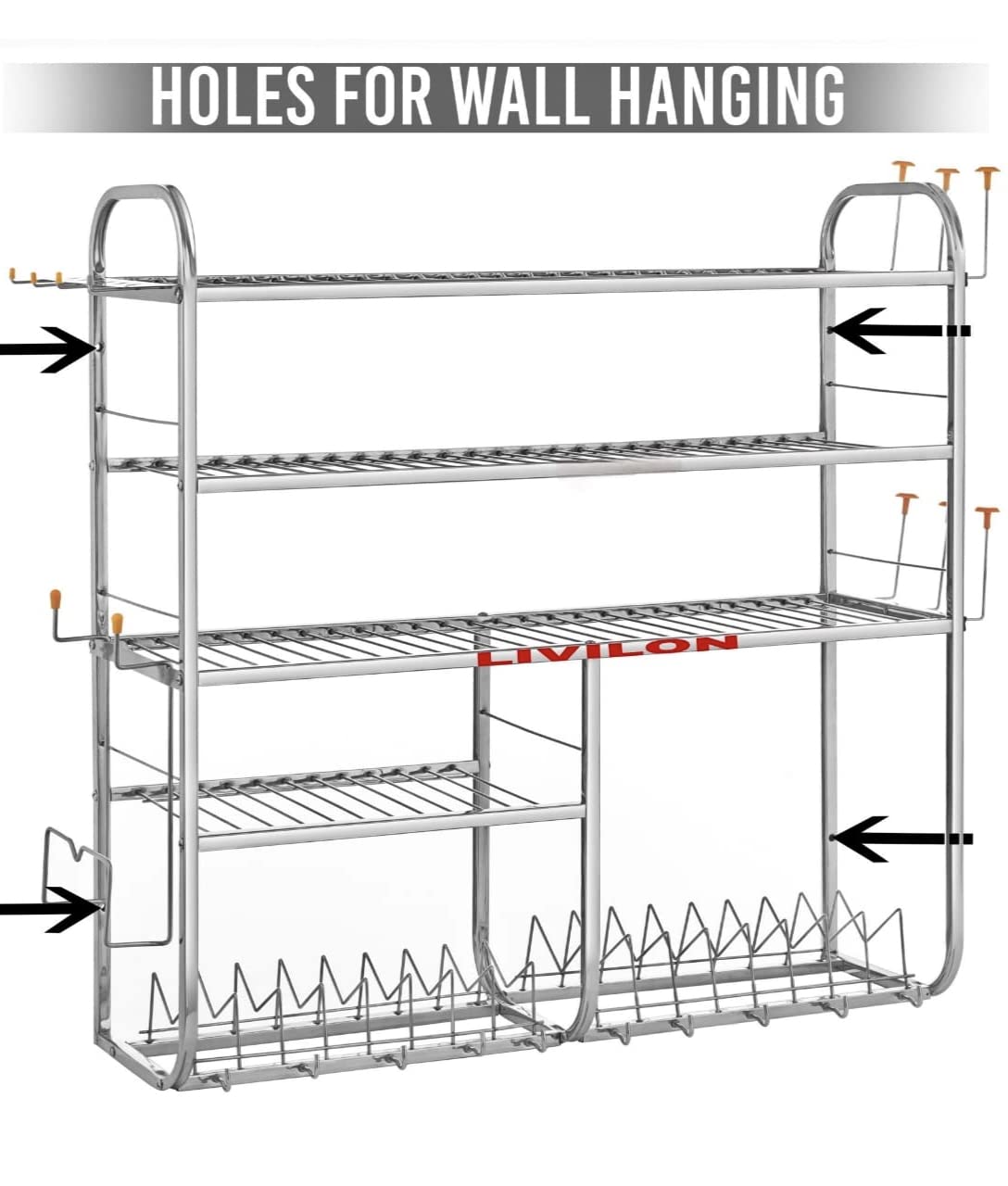 HOLES FOR WALL HANGING

LIVILON