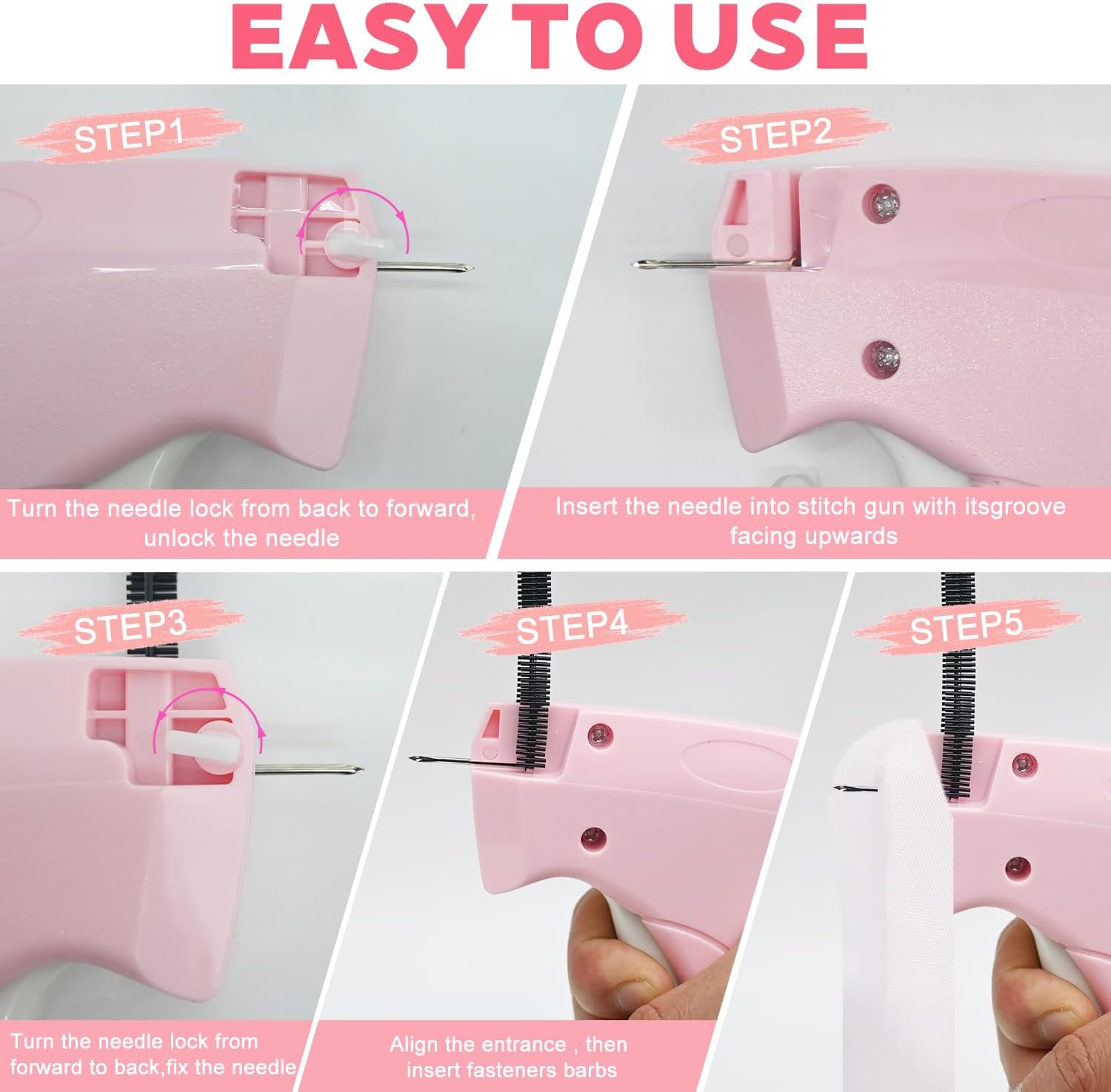 EASY TO USE

STEP1

Turn the needle lock from back to forward, unlock the needle

STEP2

Insert the needle into stitch gun with itsgroove facing upwards

STEP3

Turn the needle lock from forward to back,fix the needle

STEP4

Align the entrance , then insert fasteners barbs

STEP5