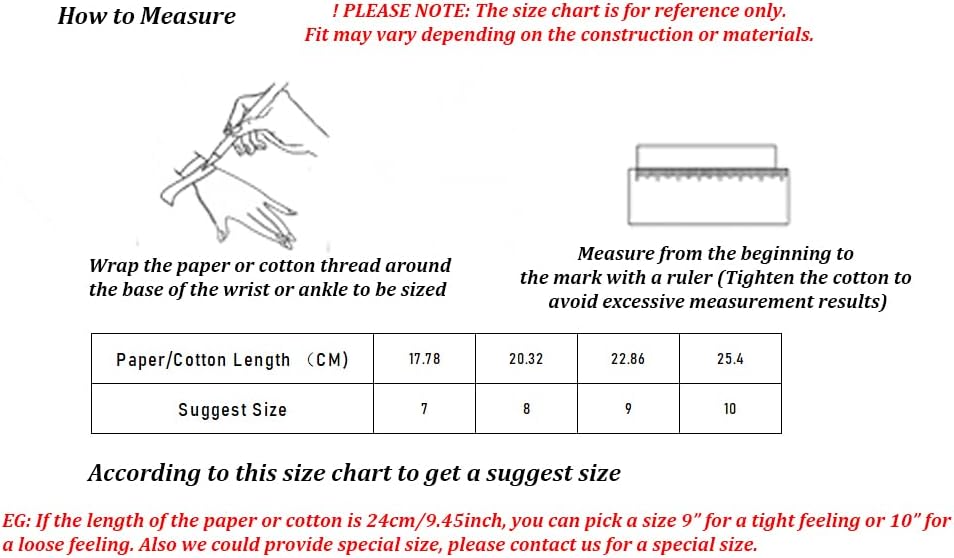 How to Measure

! PLEASE NOTE: The size chart is for reference only.
Fit may vary depending on the construction or materials.

Wrap the paper or cotton thread around the base of the wrist or ankle to be sized

Measure from the beginning to the mark with a ruler (Tighten the cotton to avoid excessive measurement results)

| Paper/Cotton Length （CM) | 17.78 | 20.32 | 22.86 | 25.4 |
|---|---|---|---|---|
| Suggest Size | 7 | 8 | 9 | 10 |

According to this size chart to get a suggest size

EG: If the length of the paper or cotton is 24cm/9.45inch, you can pick a size 9" for a tight feeling or 10" for a loose feeling. Also we could provide special size, please contact us for a special size.