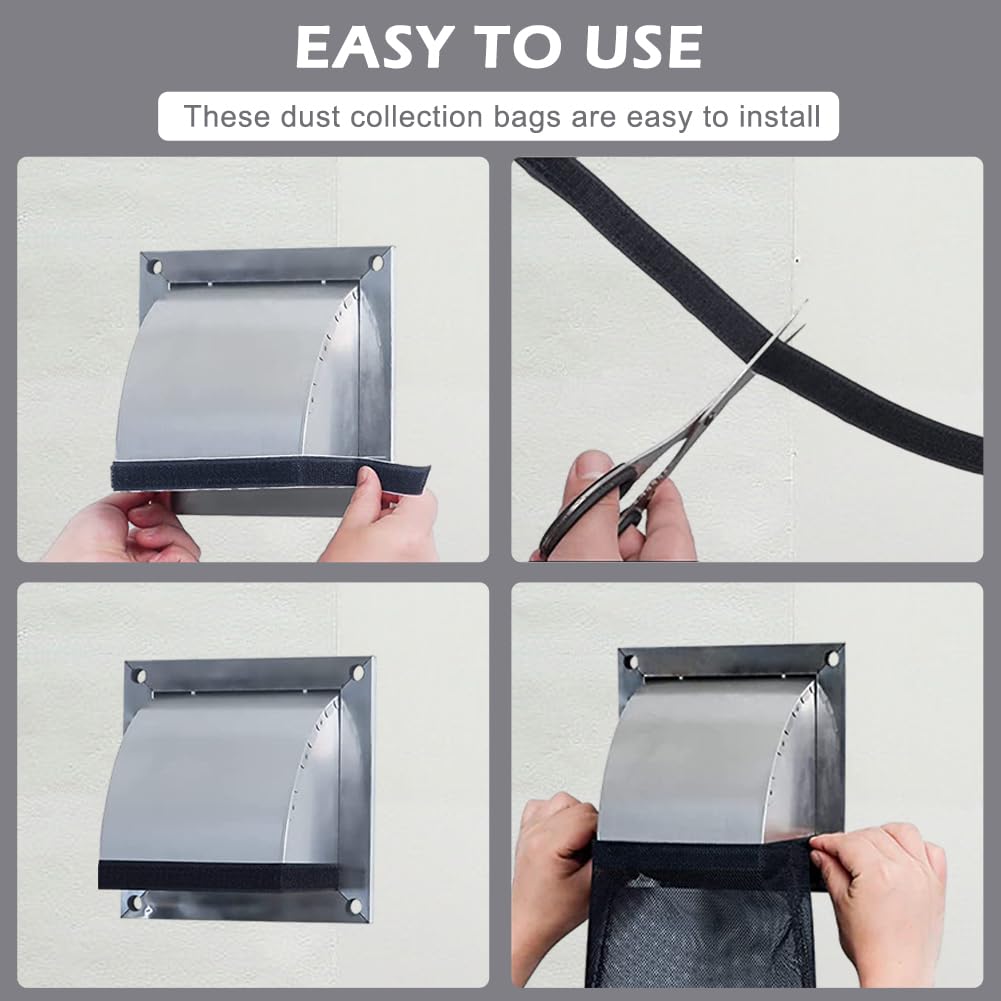 EASY TO USE

These dust collection bags are easy to install