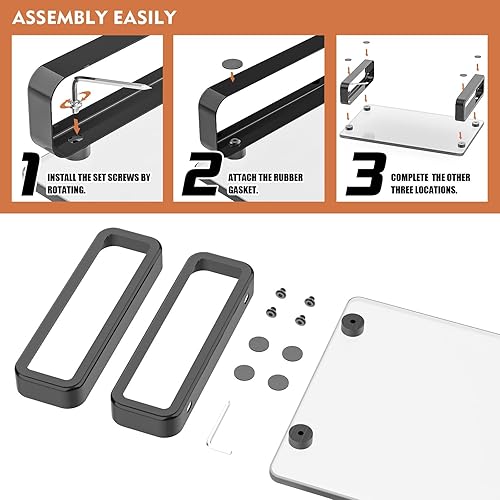 ASSEMBLY EASILY

1 INSTALL THE SET SCREWS BY ROTATING.

2 ATTACH THE RUBBER GASKET.

3 COMPLETE THE OTHER THREE LOCATIONS.