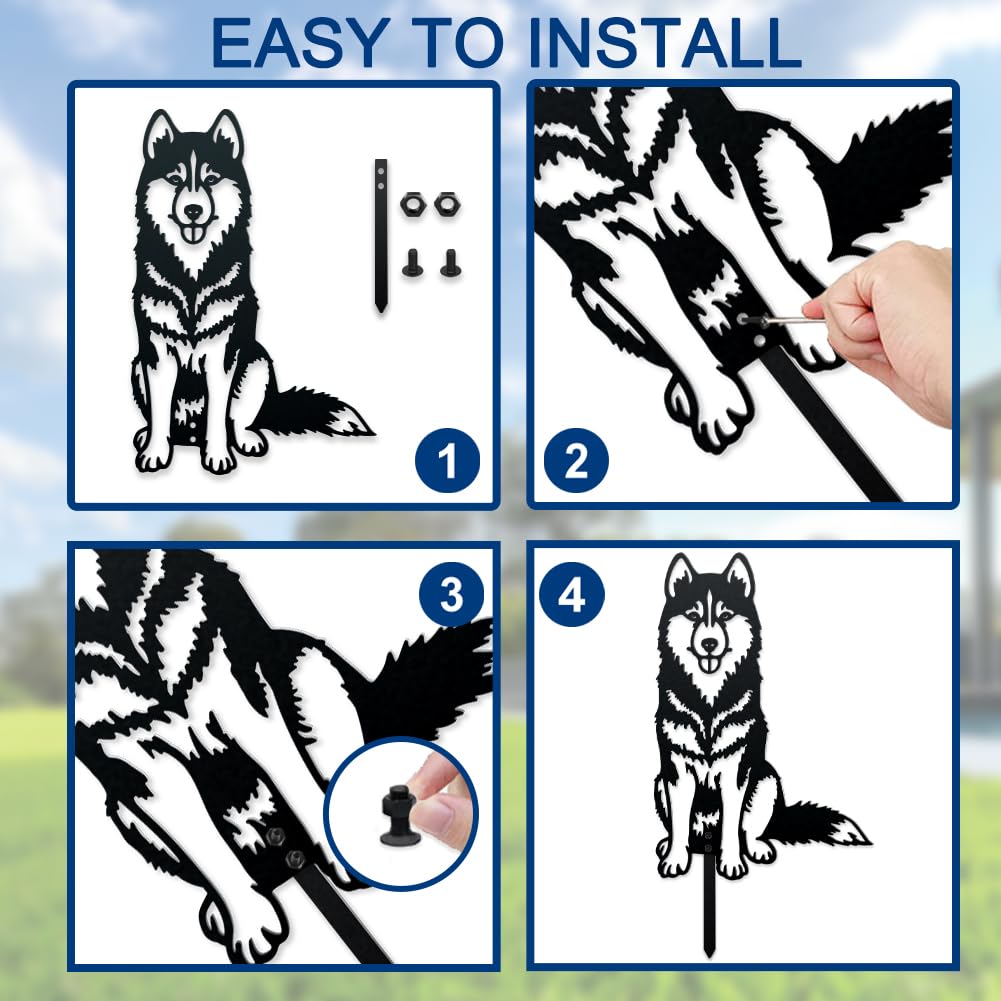 EASY TO INSTALL

1

2

3

4