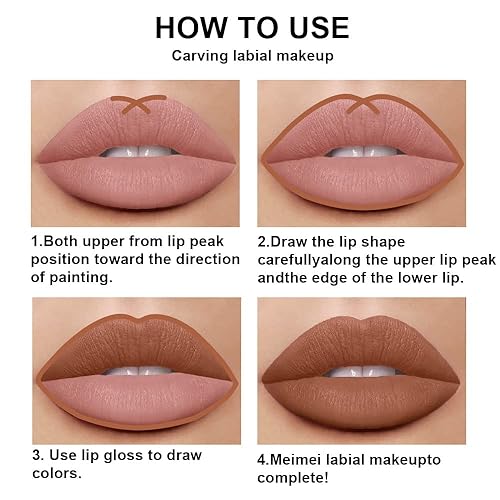 HOW TO USE
Carving labial makeup

1.Both upper from lip peak position toward the direction of painting.

2.Draw the lip shape carefullyalong the upper lip peak andthe edge of the lower lip.

3. Use lip gloss to draw colors.

4.Meimei labial makeupto complete!