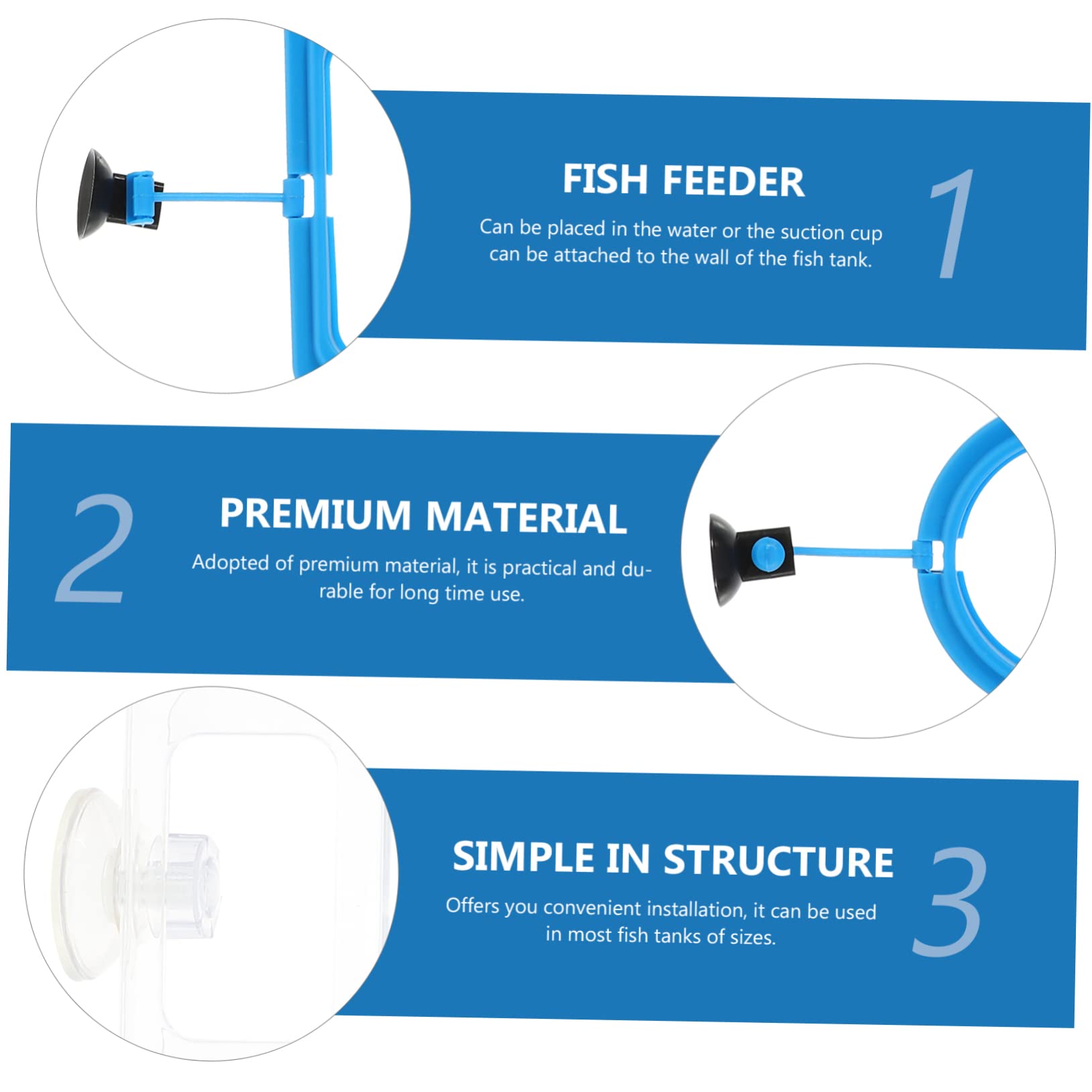 FISH FEEDER

Can be placed in the water or the suction cup can be attached to the wall of the fish tank.

1

2

PREMIUM MATERIAL

Adopted of premium material, it is practical and durable for long time use.

SIMPLE IN STRUCTURE

Offers you convenient installation, it can be used in most fish tanks of sizes.

3