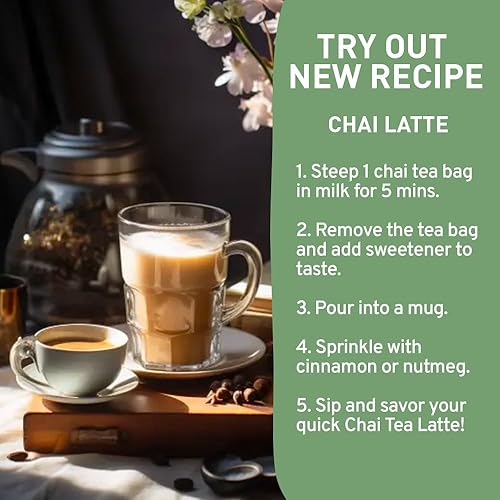 TRY OUT NEW RECIPE

CHAI LATTE

1. Steep 1 chai tea bag in milk for 5 mins.

2. Remove the tea bag and add sweetener to taste.

3. Pour into a mug.

4. Sprinkle with cinnamon or nutmeg.

5. Sip and savor your quick Chai Tea Latte!