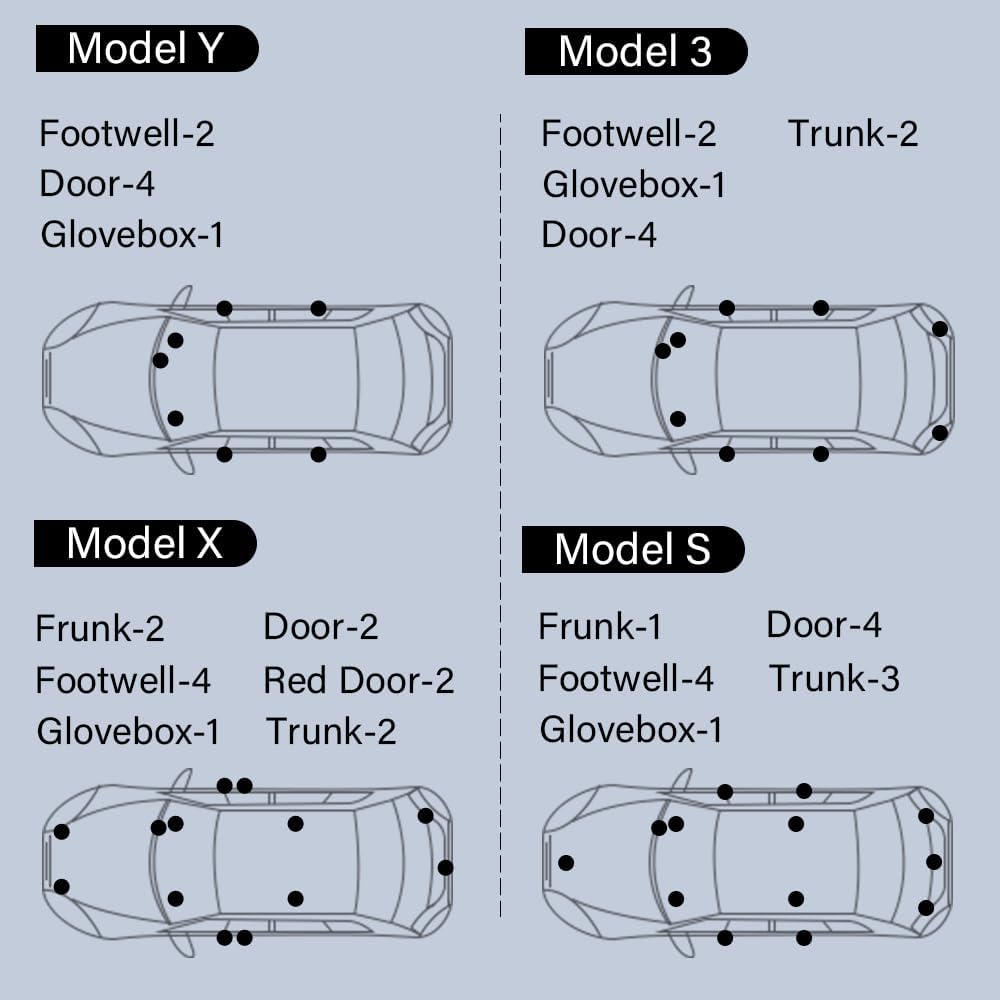 Model Y

Footwell-2
Door-4
Glovebox-1

Model 3

Footwell-2
Glovebox-1
Door-4

Trunk-2

Model X

Frunk-2
Footwell-4
Glovebox-1

Door-2
Red Door-2
Trunk-2

Model S

Frunk-1
Footwell-4
Glovebox-1

Door-4
Trunk-3