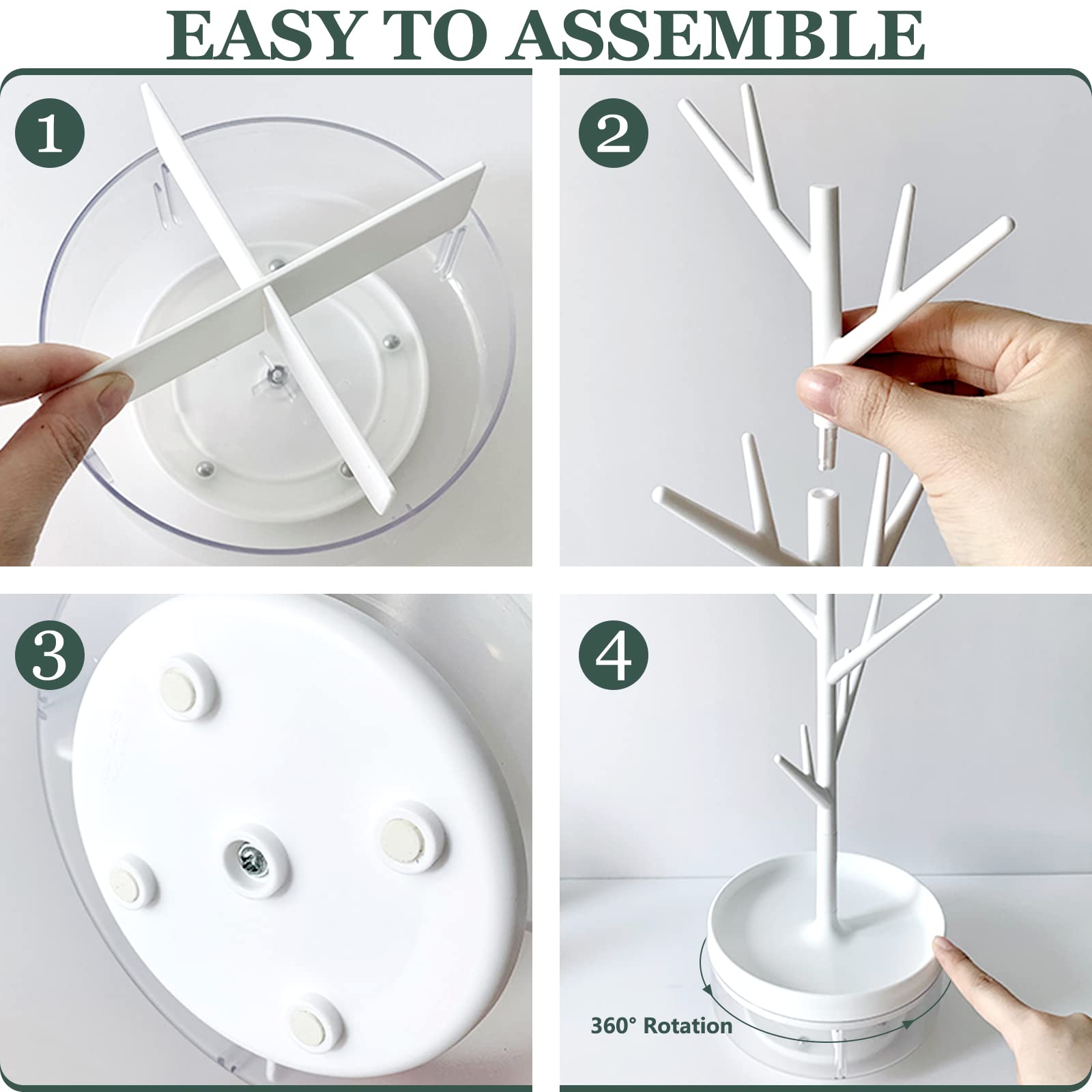 EASY TO ASSEMBLE

1

2

3

4

360° Rotation