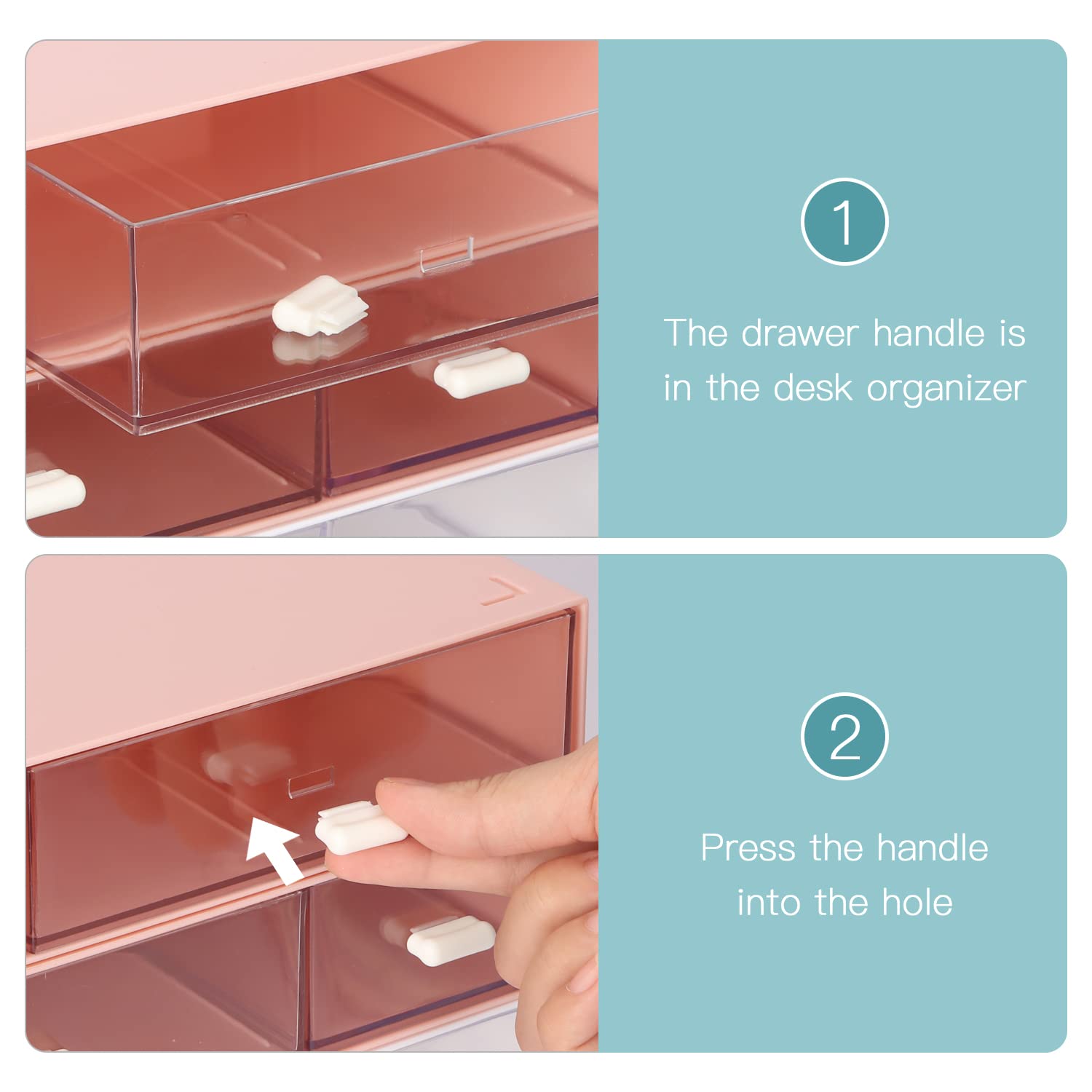 1

The drawer handle is in the desk organizer

2

Press the handle into the hole