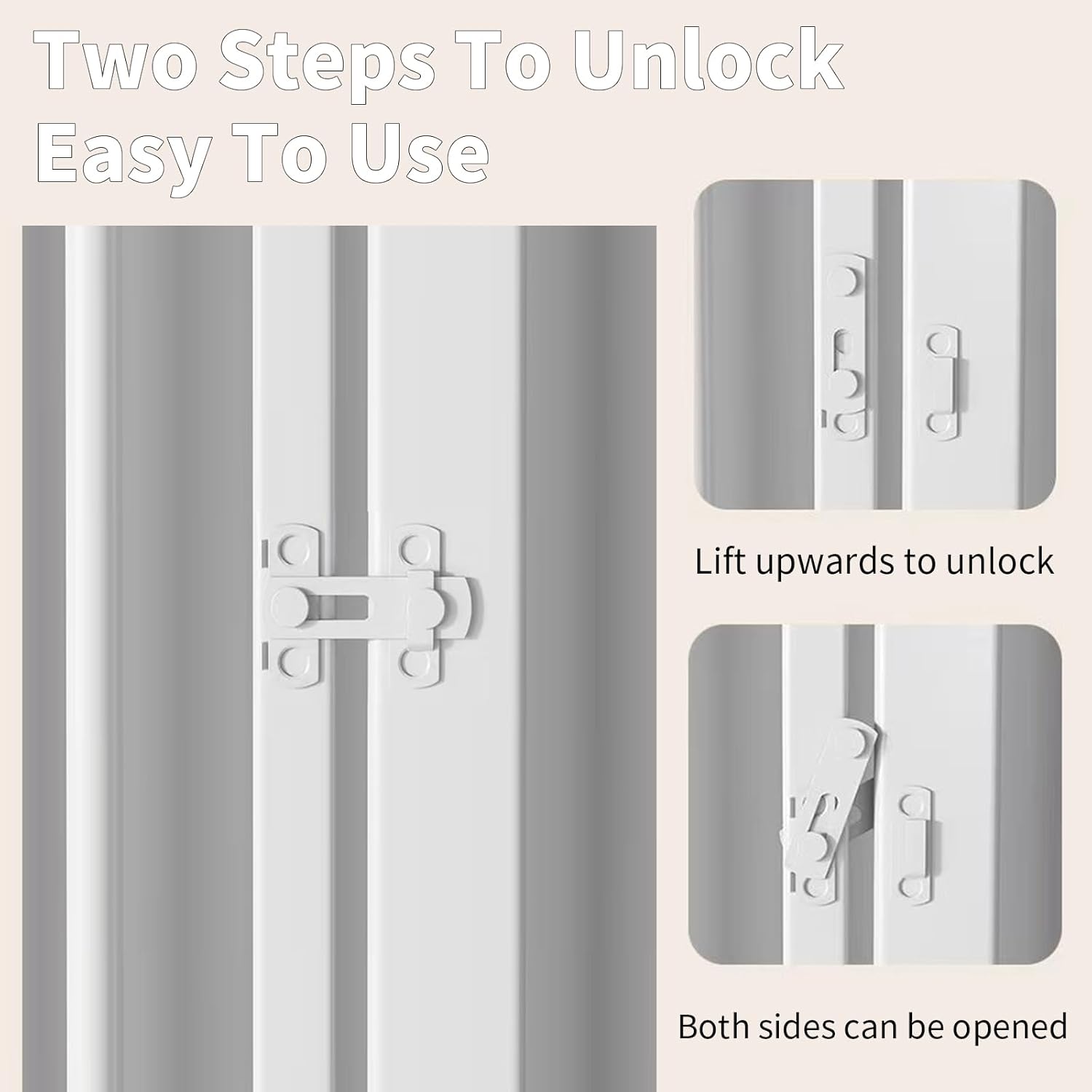 Two Steps To Unlock
Easy To Use

Lift upwards to unlock

Both sides can be opened