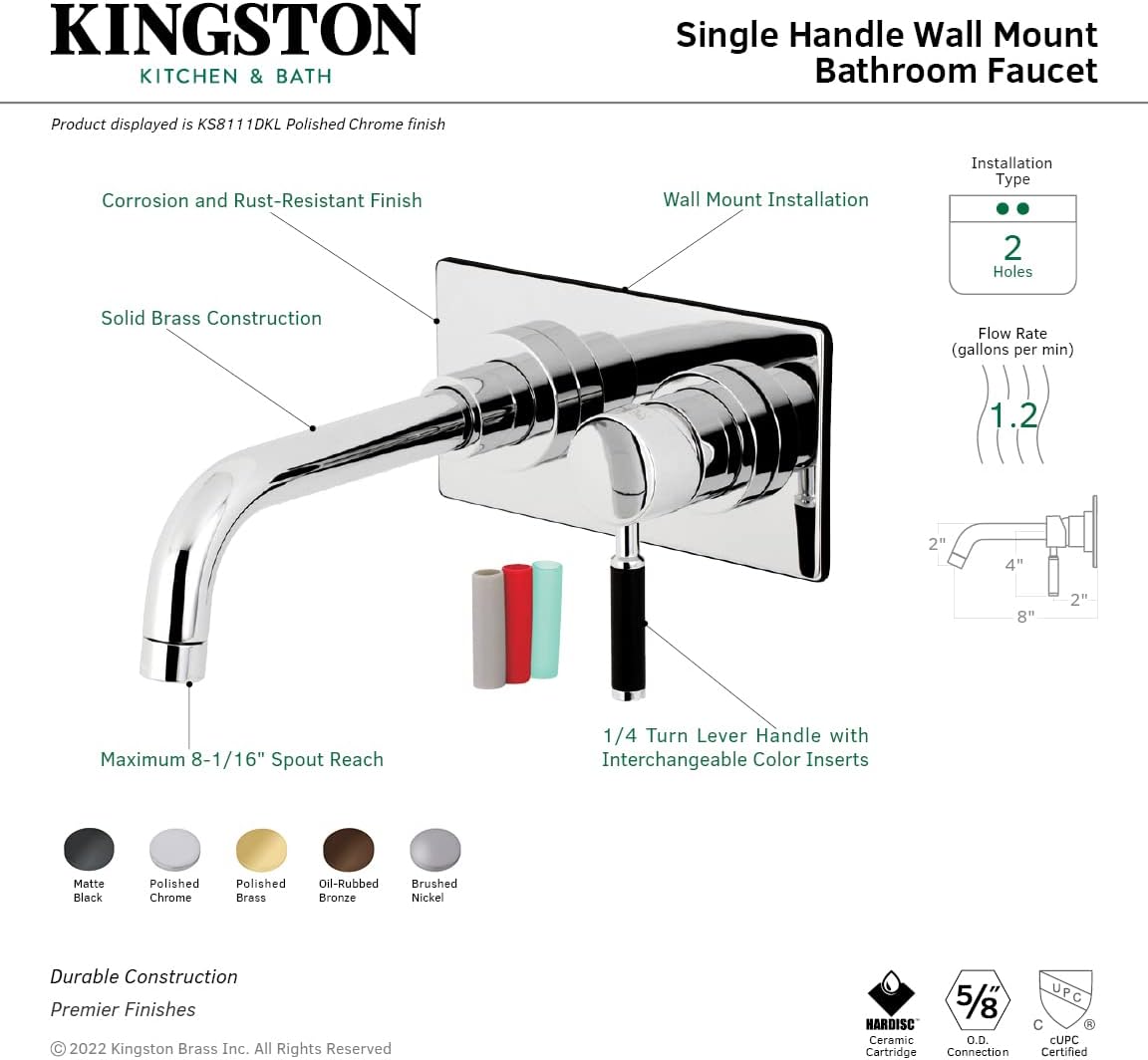 KINGSTON
KITCHEN & BATH

Single Handle Wall Mount Bathroom Faucet

Product displayed is KS8111DKL Polished Chrome finish

Corrosion and Rust-Resistant Finish

Wall Mount Installation

Solid Brass Construction

Maximum 8-1/16" Spout Reach

1/4 Turn Lever Handle with Interchangeable Color Inserts

Installation Type
2
Holes

Flow Rate
(gallons per min)
1.2

2"
4"
2"
8"

Matte Black
Polished Chrome
Polished Brass
Oil-Rubbed Bronze
Brushed Nickel

Durable Construction
Premier Finishes
© 2022 Kingston Brass Inc. All Rights Reserved

HARDISC
Ceramic Cartridge

5/8"
O.D. Connection

UPC
C ®
cUPC Certified